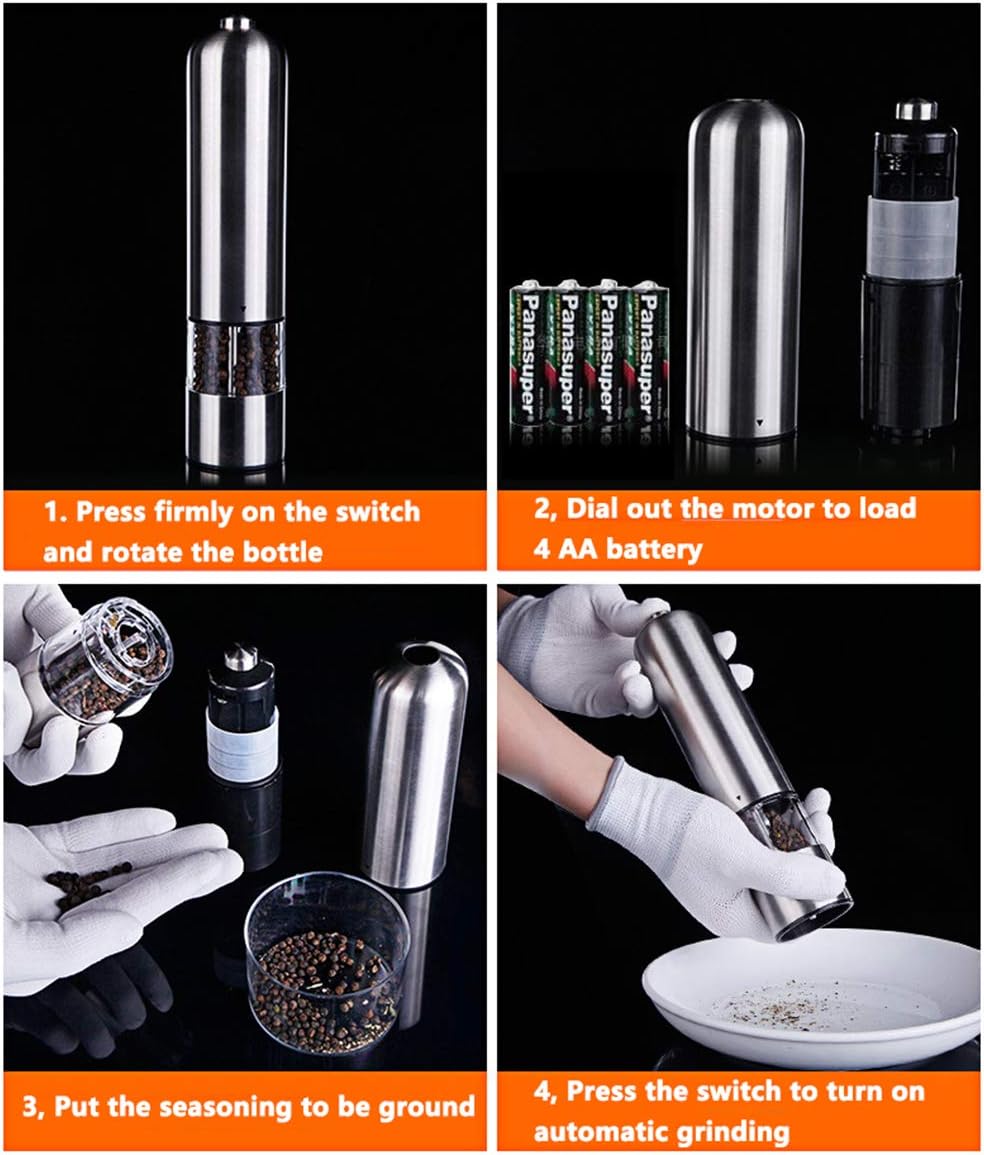 Panasuper
Panasuper
Panasuper
Panasuper

1. Press firmly on the switch and rotate the bottle

2, Dial out the motor to load 4 AA battery

3, Put the seasoning to be ground

4, Press the switch to turn on automatic grinding