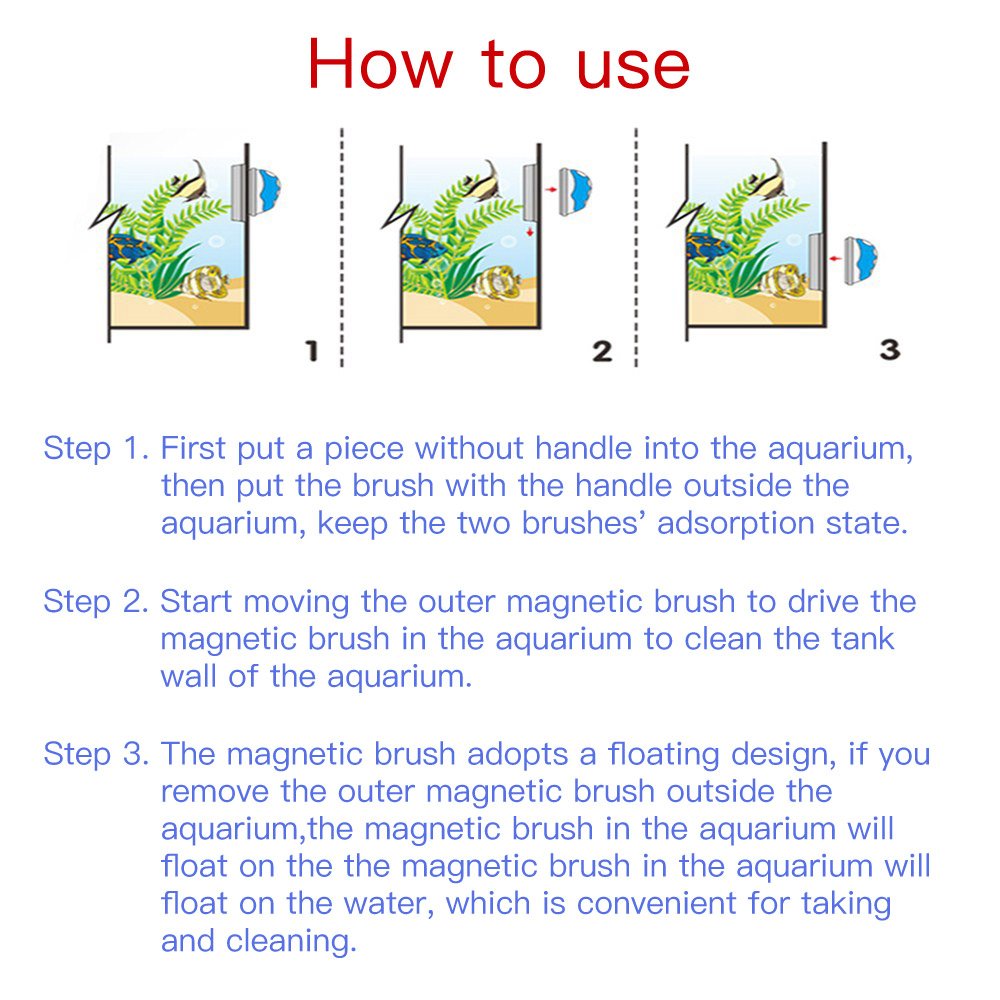 How to use

1

2

3

Step 1. First put a piece without handle into the aquarium, then put the brush with the handle outside the aquarium, keep the two brushes' adsorption state.

Step 2. Start moving the outer magnetic brush to drive the magnetic brush in the aquarium to clean the tank wall of the aquarium.

Step 3. The magnetic brush adopts a floating design, if you remove the outer magnetic brush outside the aquarium,the magnetic brush in the aquarium will float on the the magnetic brush in the aquarium will float on the water, which is convenient for taking and cleaning.