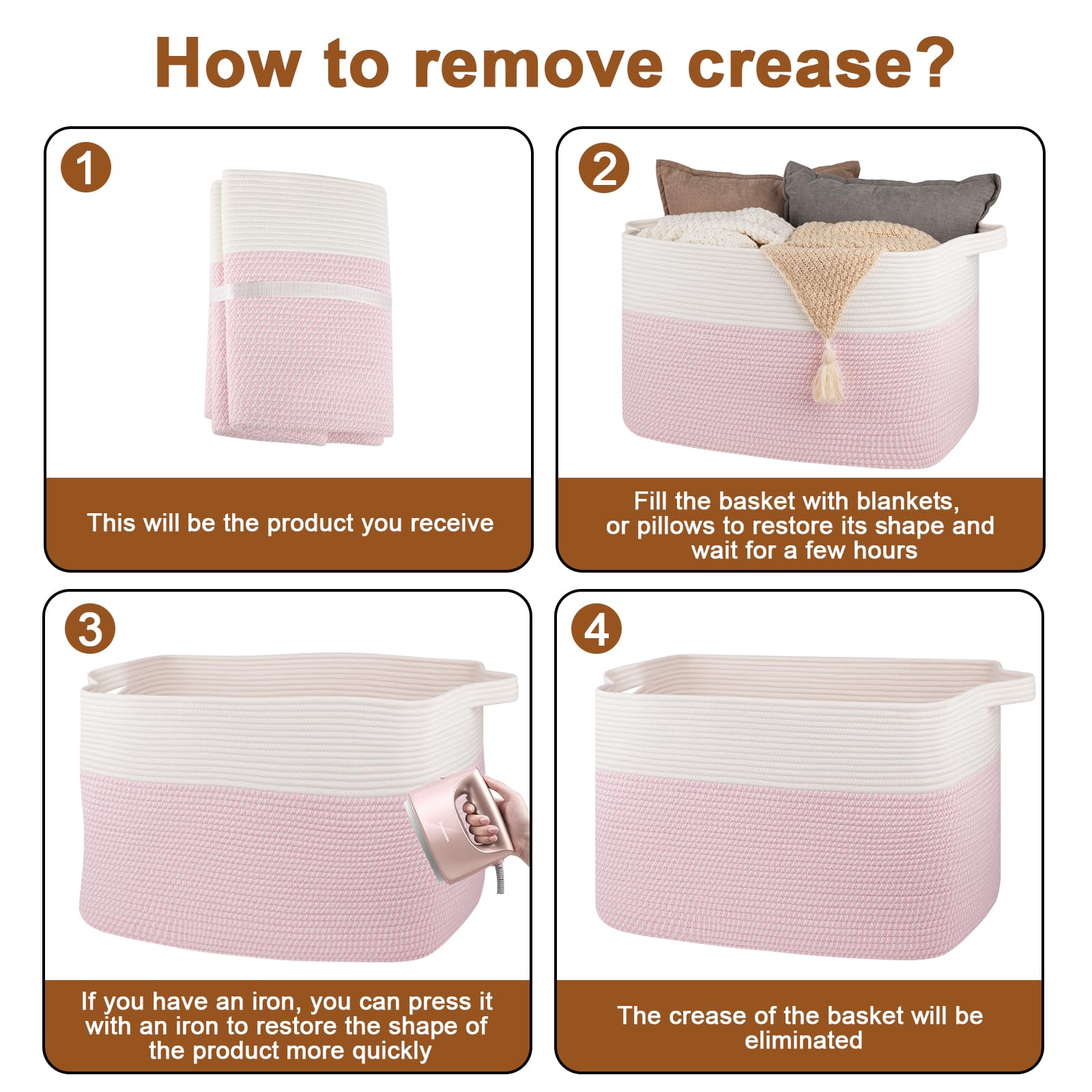 How to remove crease?

1

This will be the product you receive

2

Fill the basket with blankets, or pillows to restore its shape and wait for a few hours

3

If you have an iron, you can press it with an iron to restore the shape of the product more quickly

4

The crease of the basket will be eliminated