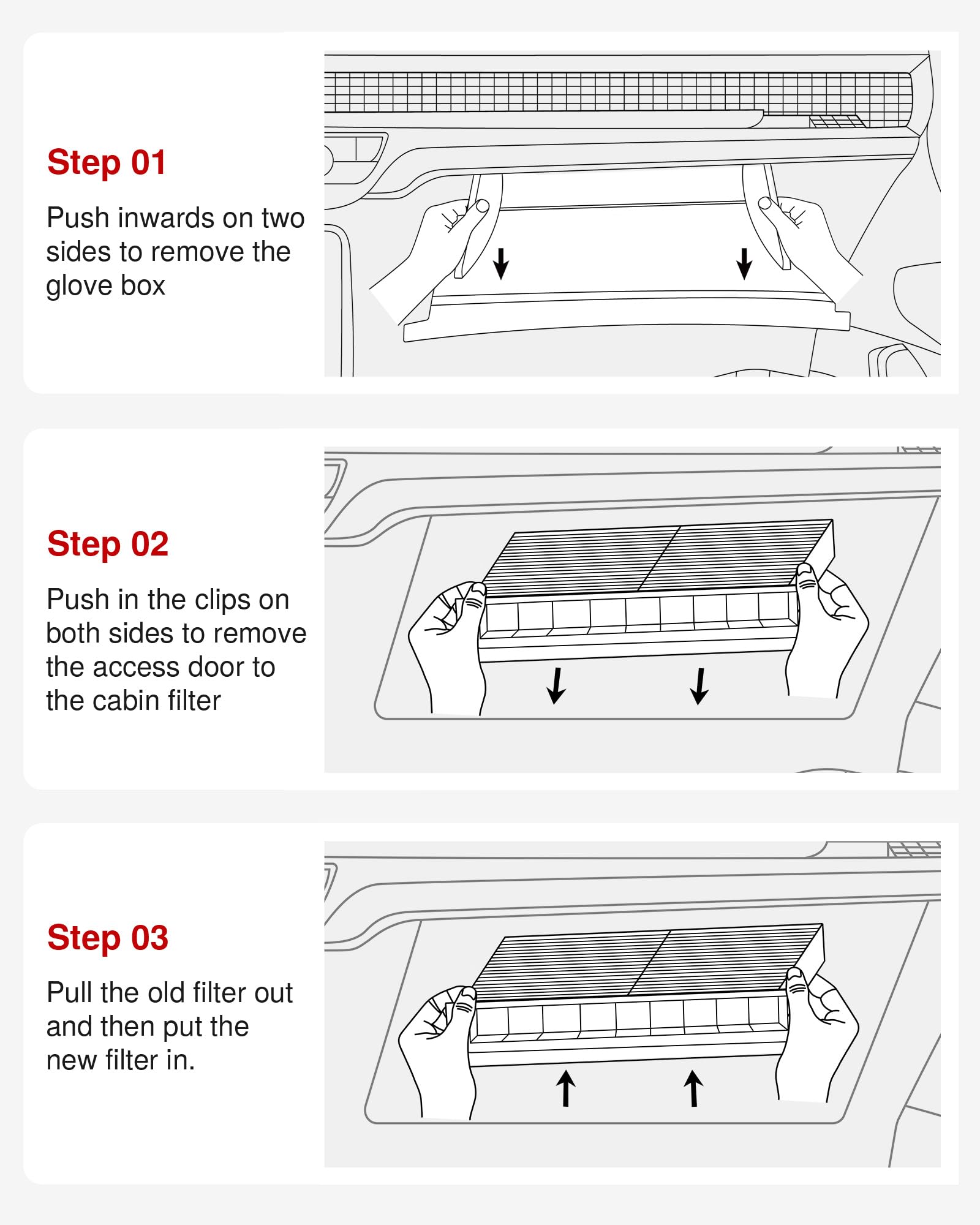 Step 01

Push inwards on two sides to remove the glove box

Step 02

Push in the clips on both sides to remove the access door to the cabin filter

Step 03

Pull the old filter out and then put the new filter in.