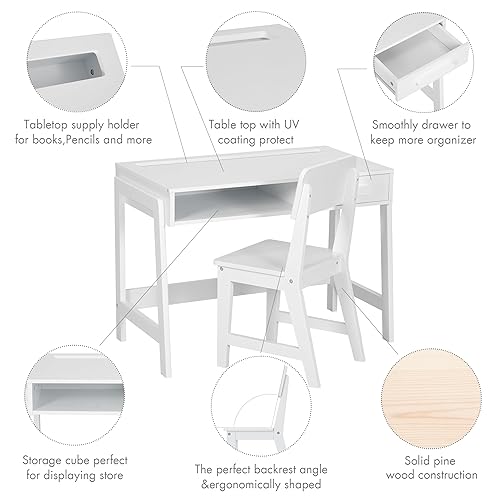 Tabletop supply holder for books,Pencils and more

Table top with UV coating protect

Smoothly drawer to keep more organizer

Storage cube perfect for displaying store

The perfect backrest angle &ergonomically shaped

Solid pine wood construction