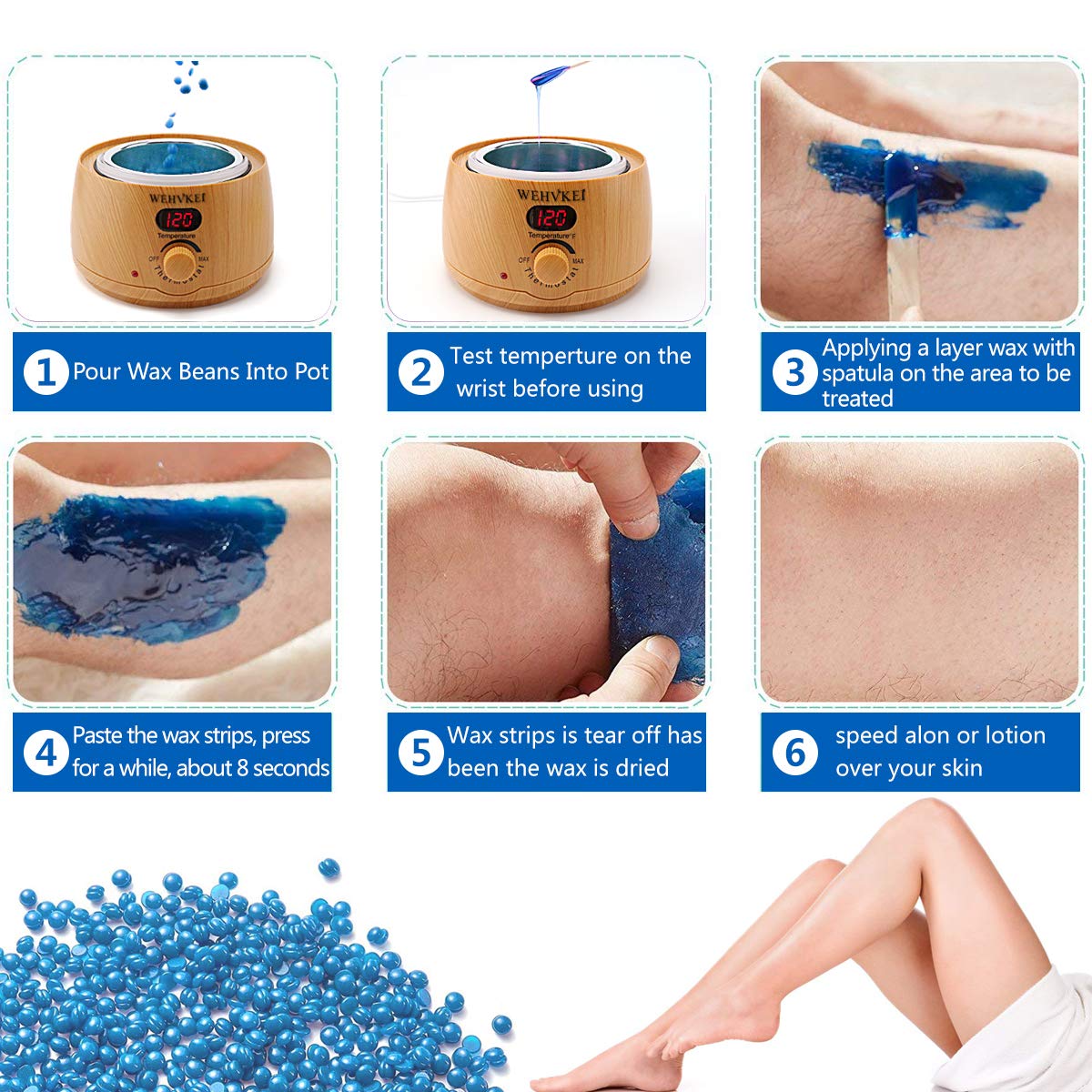 WEHVKEI
120
Temperature
OFF MAX
Thermostat

1 Pour Wax Beans Into Pot

WEHVKEI
120
Temperature°F
OFF MAX
Thermostat

2 Test temperture on the wrist before using

3 Applying a layer wax with spatula on the area to be treated

4 Paste the wax strips, press for a while, about 8 seconds

5 Wax strips is tear off has been the wax is dried

6 speed alon or lotion over your skin