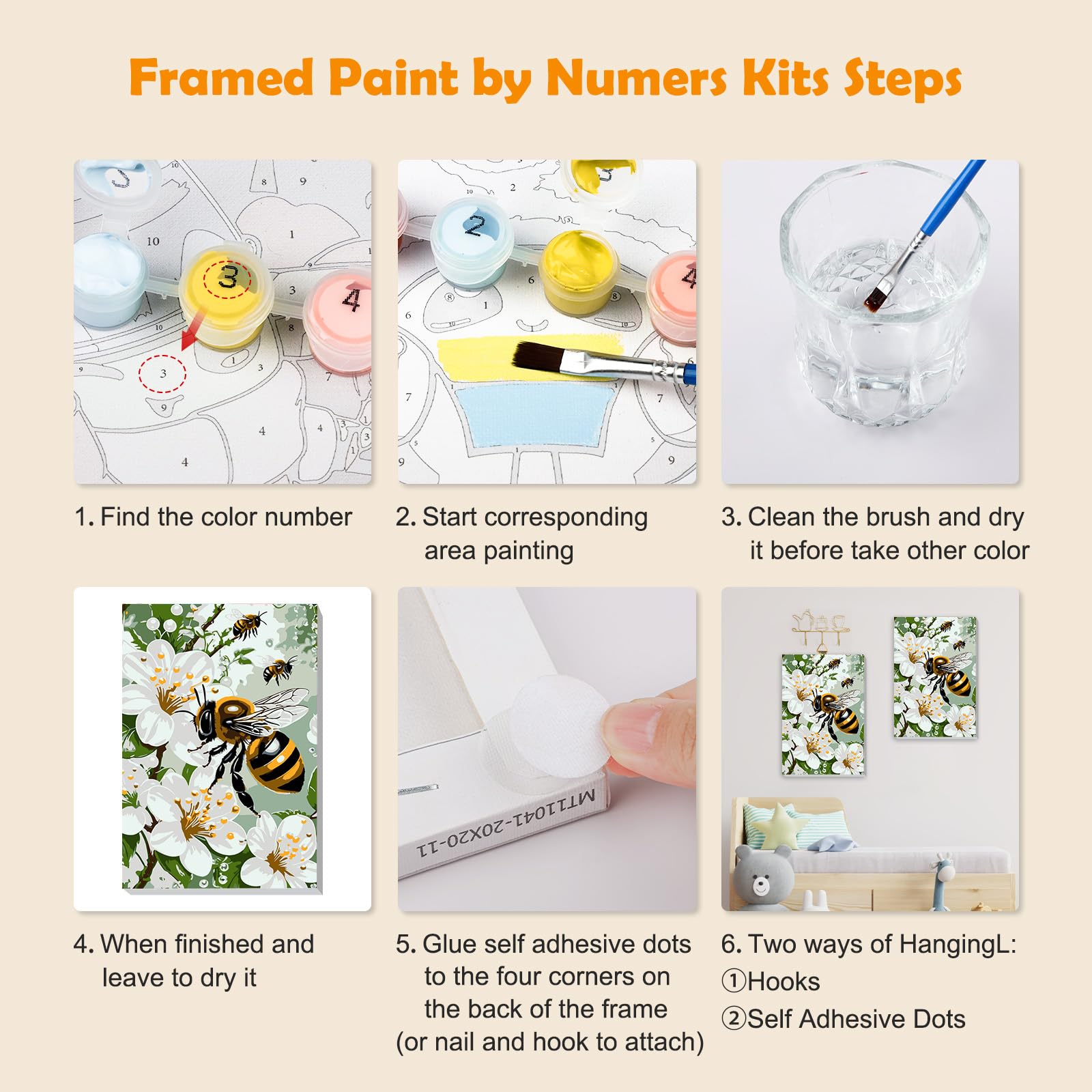 Framed Paint by Numers Kits Steps

1. Find the color number

2. Start corresponding area painting

3. Clean the brush and dry it before take other color

MT11041-20X20-11

4. When finished and leave to dry it

5. Glue self adhesive dots to the four corners on the back of the frame (or nail and hook to attach)

6. Two ways of HangingL:
①Hooks
②Self Adhesive Dots