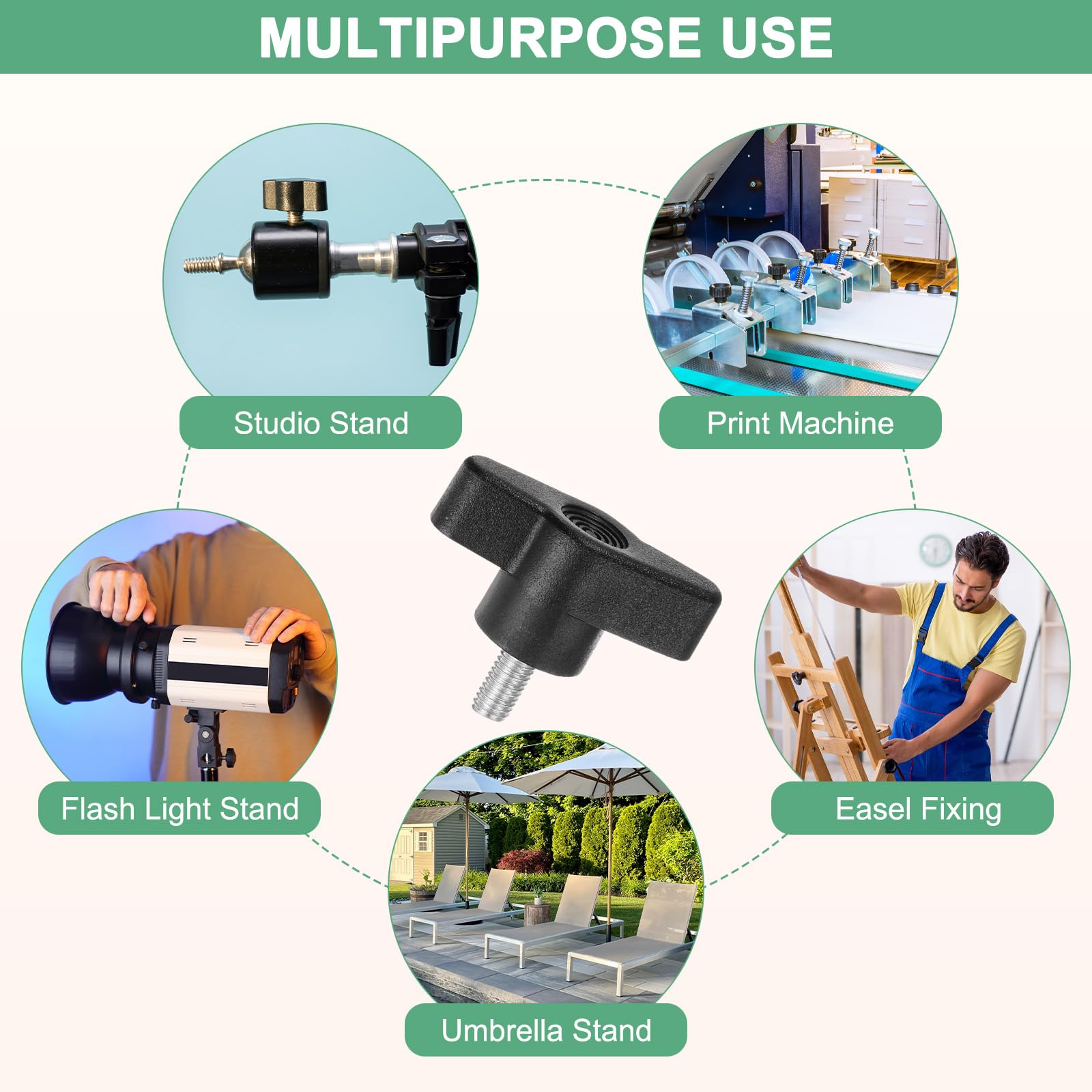 MULTIPURPOSE USE

Studio Stand

Print Machine

Flash Light Stand

Easel Fixing

Umbrella Stand