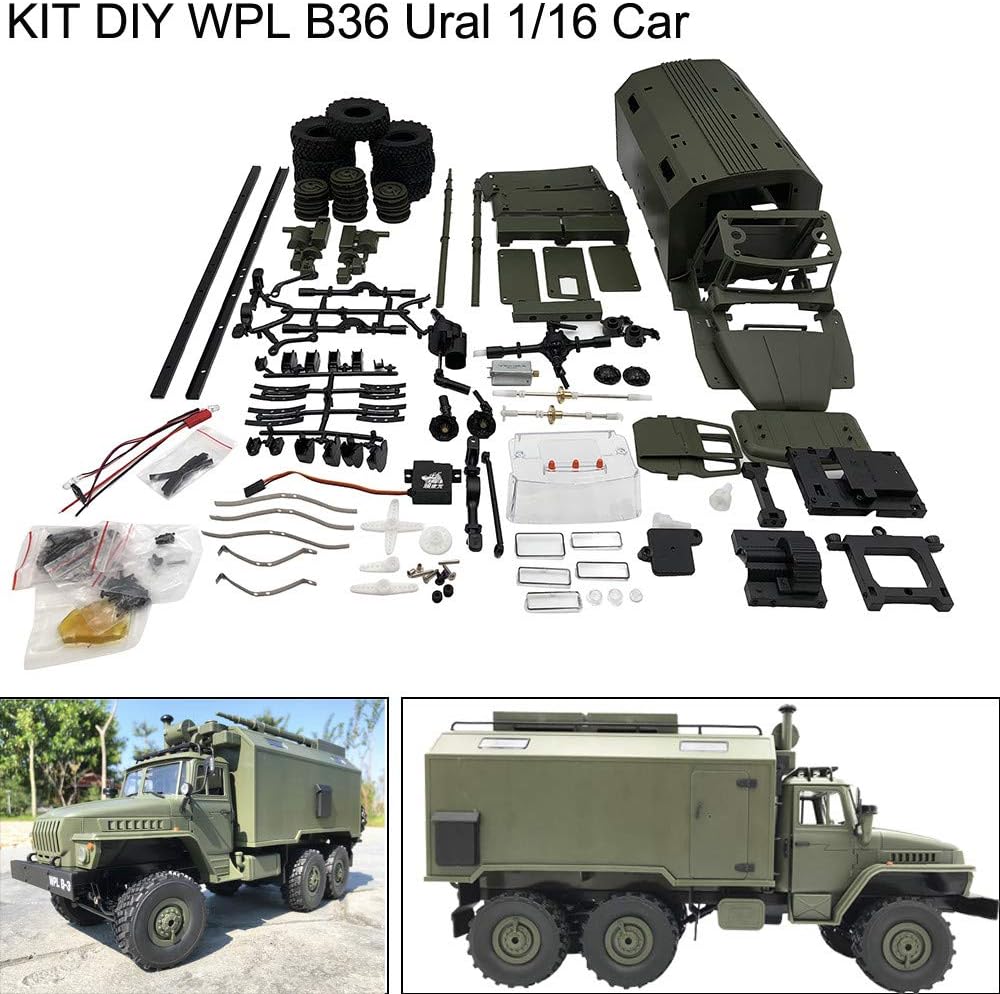 KIT DIY WPL B36 Ural 1/16 Car

WPL B-3