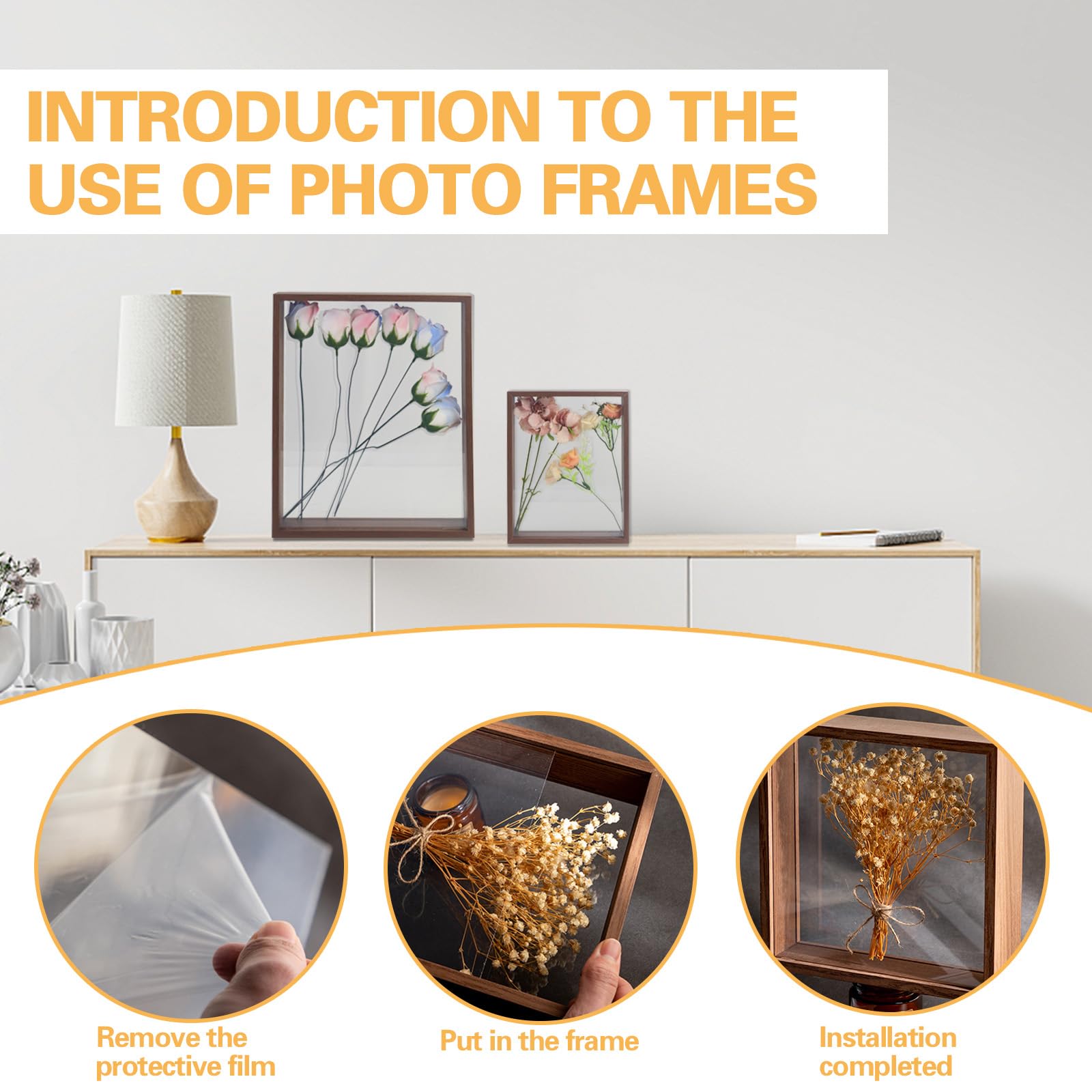 INTRODUCTION TO THE USE OF PHOTO FRAMES

Remove the protective film

Put in the frame

Installation completed