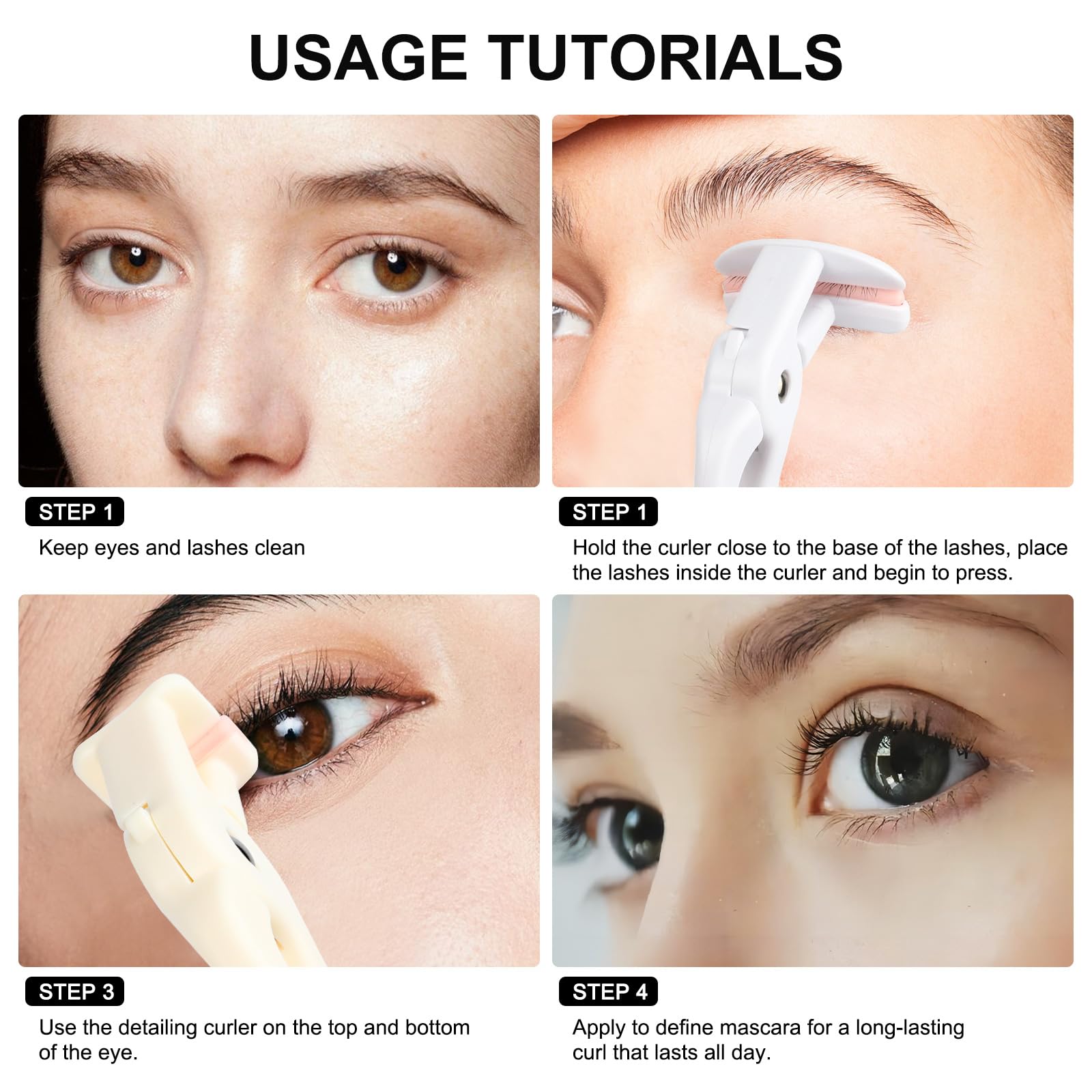 USAGE TUTORIALS

STEP 1
Keep eyes and lashes clean

STEP 1
Hold the curler close to the base of the lashes, place the lashes inside the curler and begin to press.

STEP 3
Use the detailing curler on the top and bottom of the eye.

STEP 4
Apply to define mascara for a long-lasting curl that lasts all day.