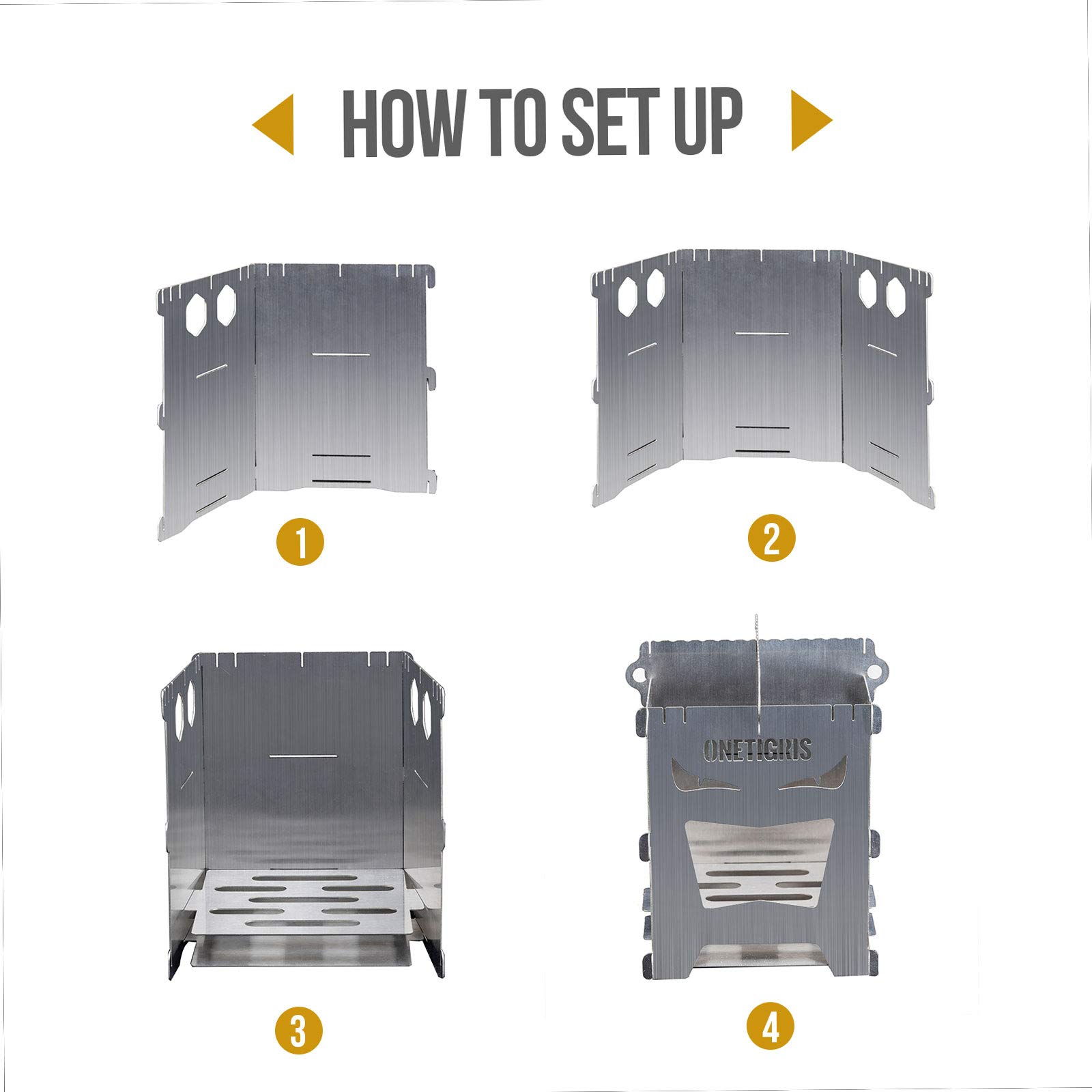 HOW TO SET UP

1

2

3

ONETIGRIS

4