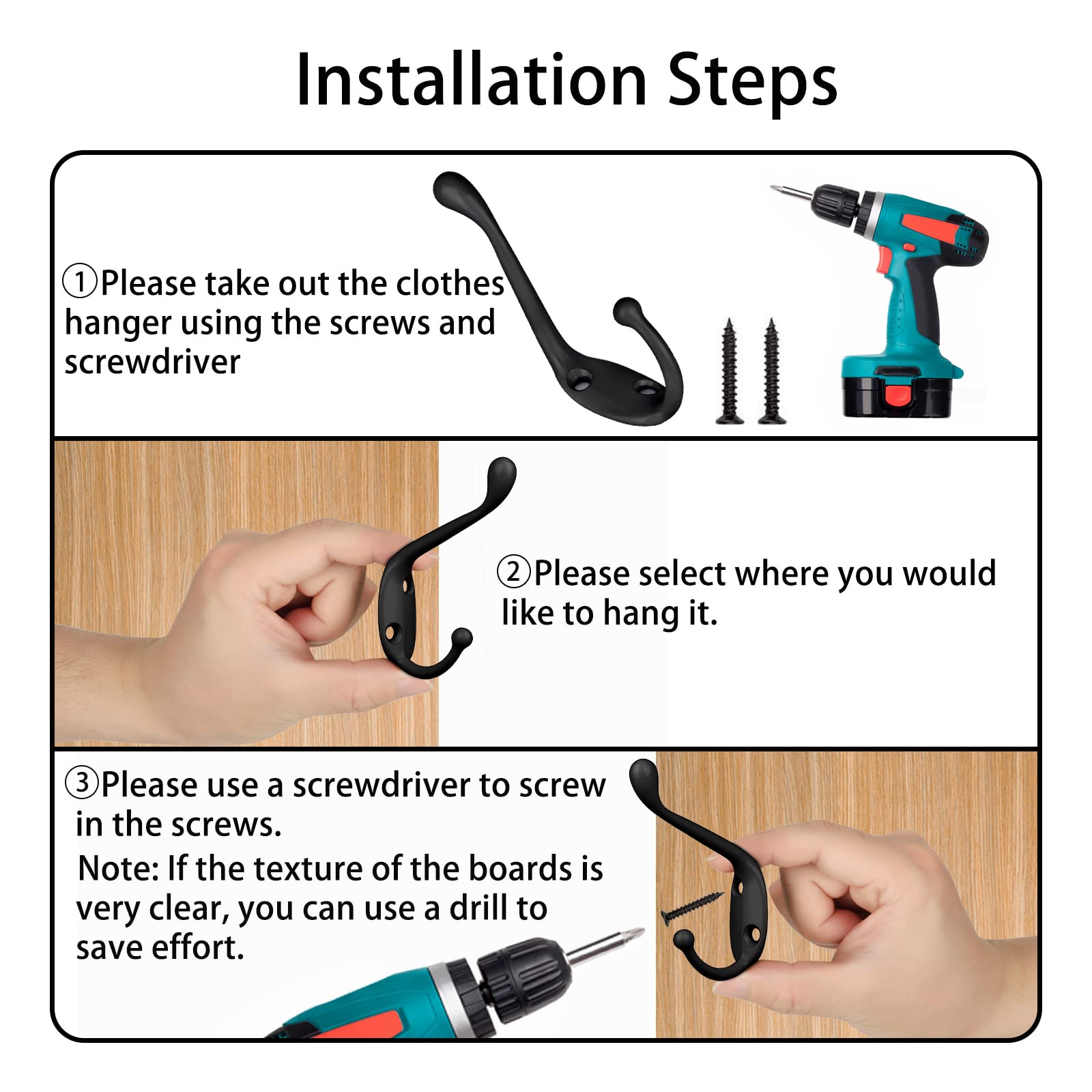 Installation Steps

①Please take out the clothes hanger using the screws and screwdriver

②Please select where you would like to hang it.

③Please use a screwdriver to screw in the screws.

Note: If the texture of the boards is very clear, you can use a drill to save effort.