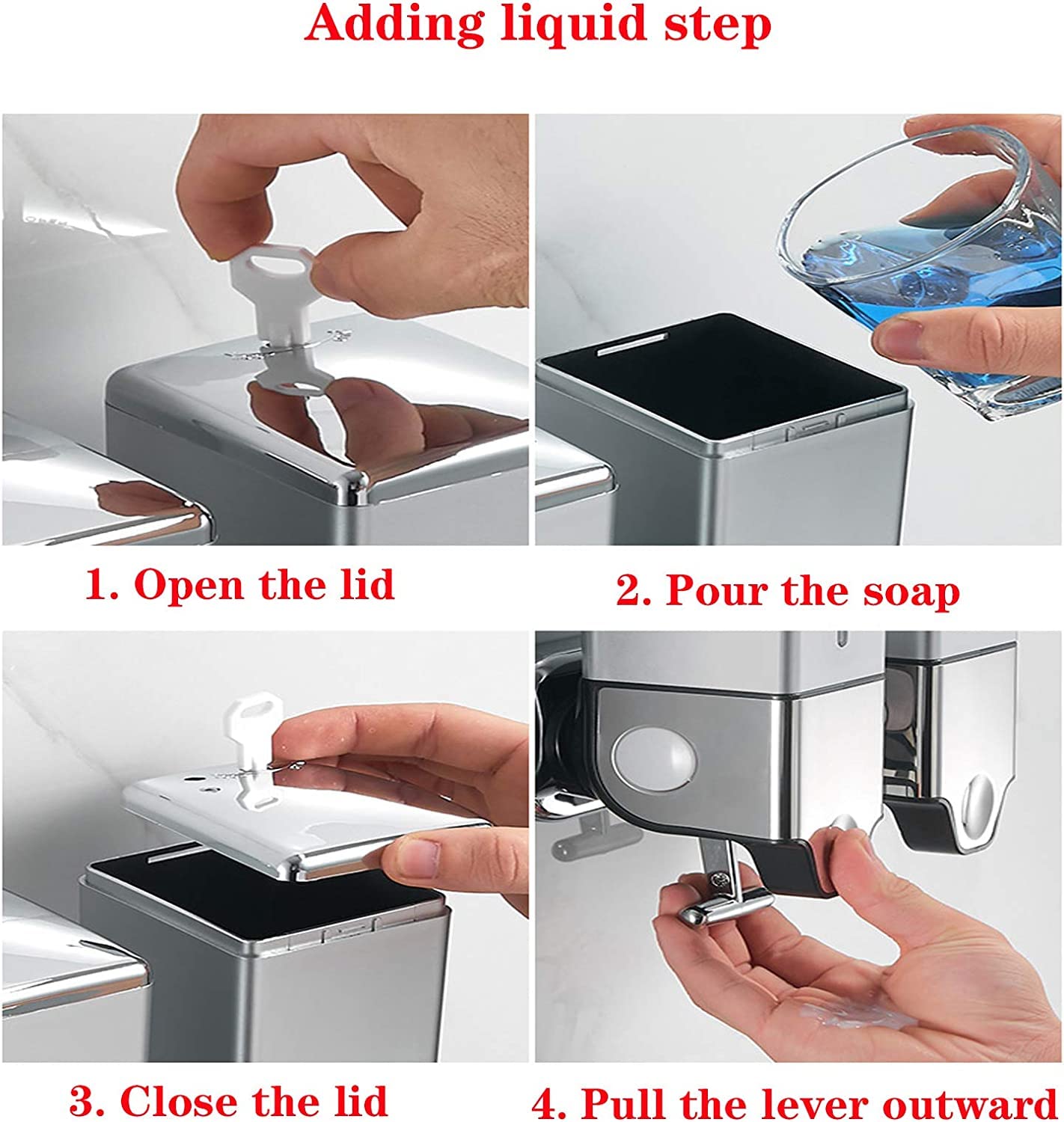 Adding liquid step

1. Open the lid

2. Pour the soap

3. Close the lid

4. Pull the lever outward