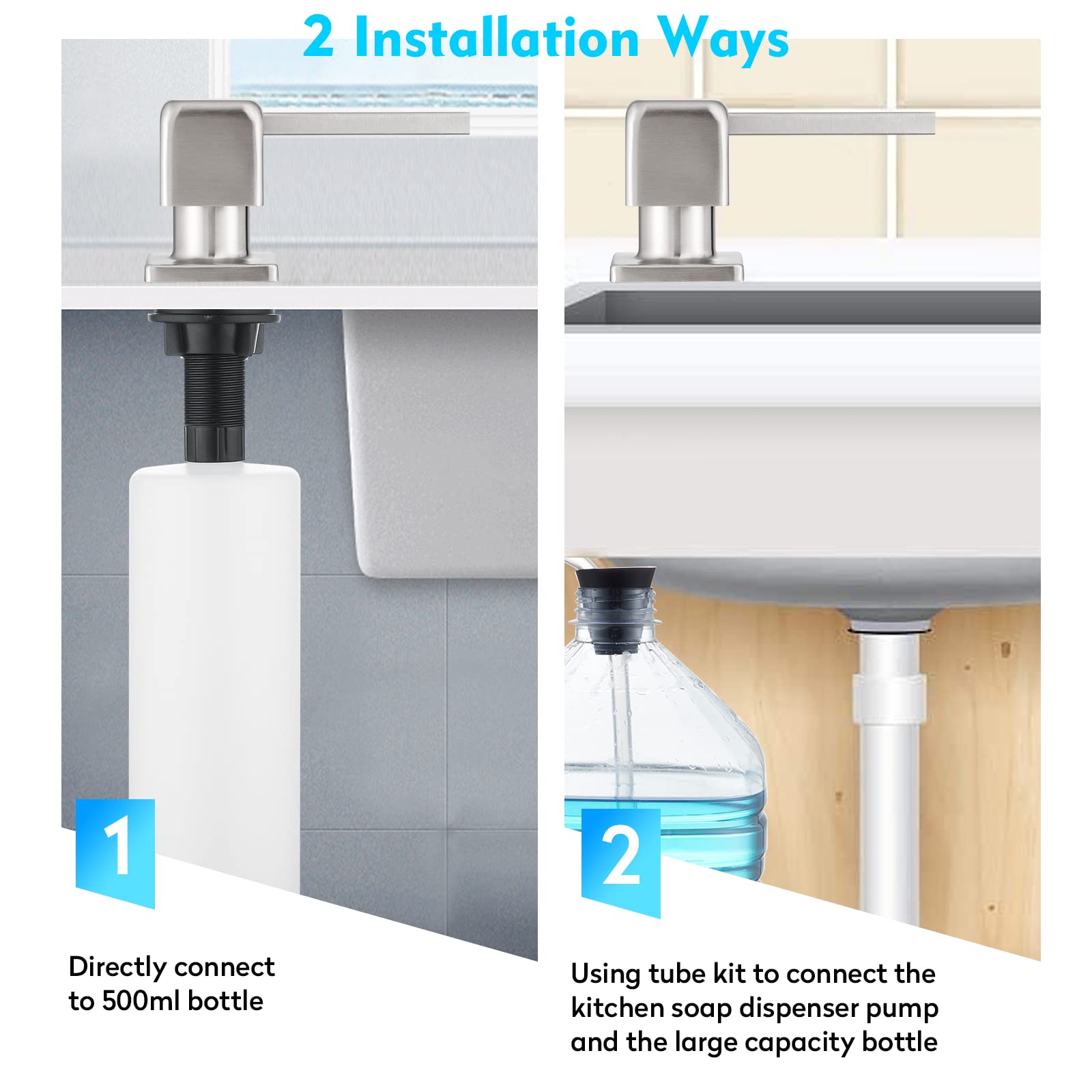 2 Installation Ways

1

Directly connect to 500ml bottle

2

Using tube kit to connect the kitchen soap dispenser pump and the large capacity bottle