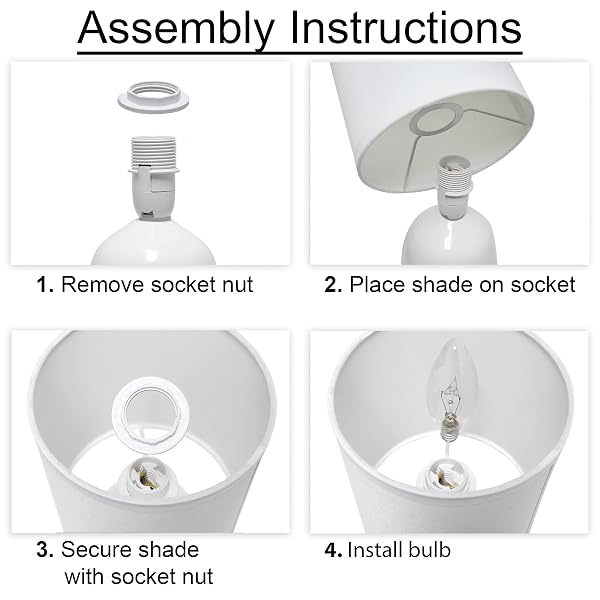 Assembly Instructions

1. Remove socket nut

2. Place shade on socket

3. Secure shade with socket nut

4. Install bulb