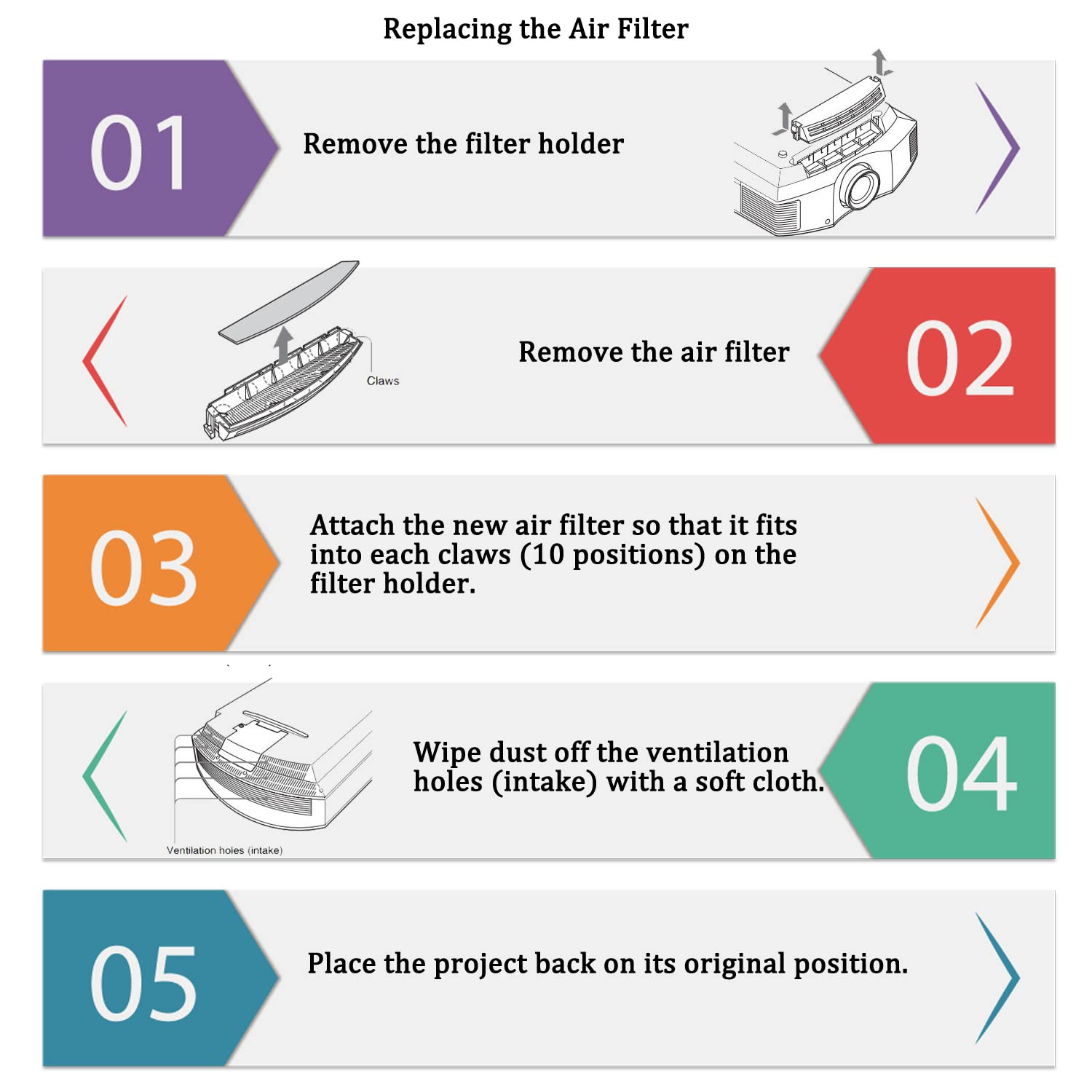 Replacing the Air Filter

01

Remove the filter holder

Claws

Remove the air filter

02

03

Attach the new air filter so that it fits into each claws (10 positions) on the filter holder.

Ventilation holes (intake)

Wipe dust off the ventilation holes (intake) with a soft cloth.

04

05

Place the project back on its original position.