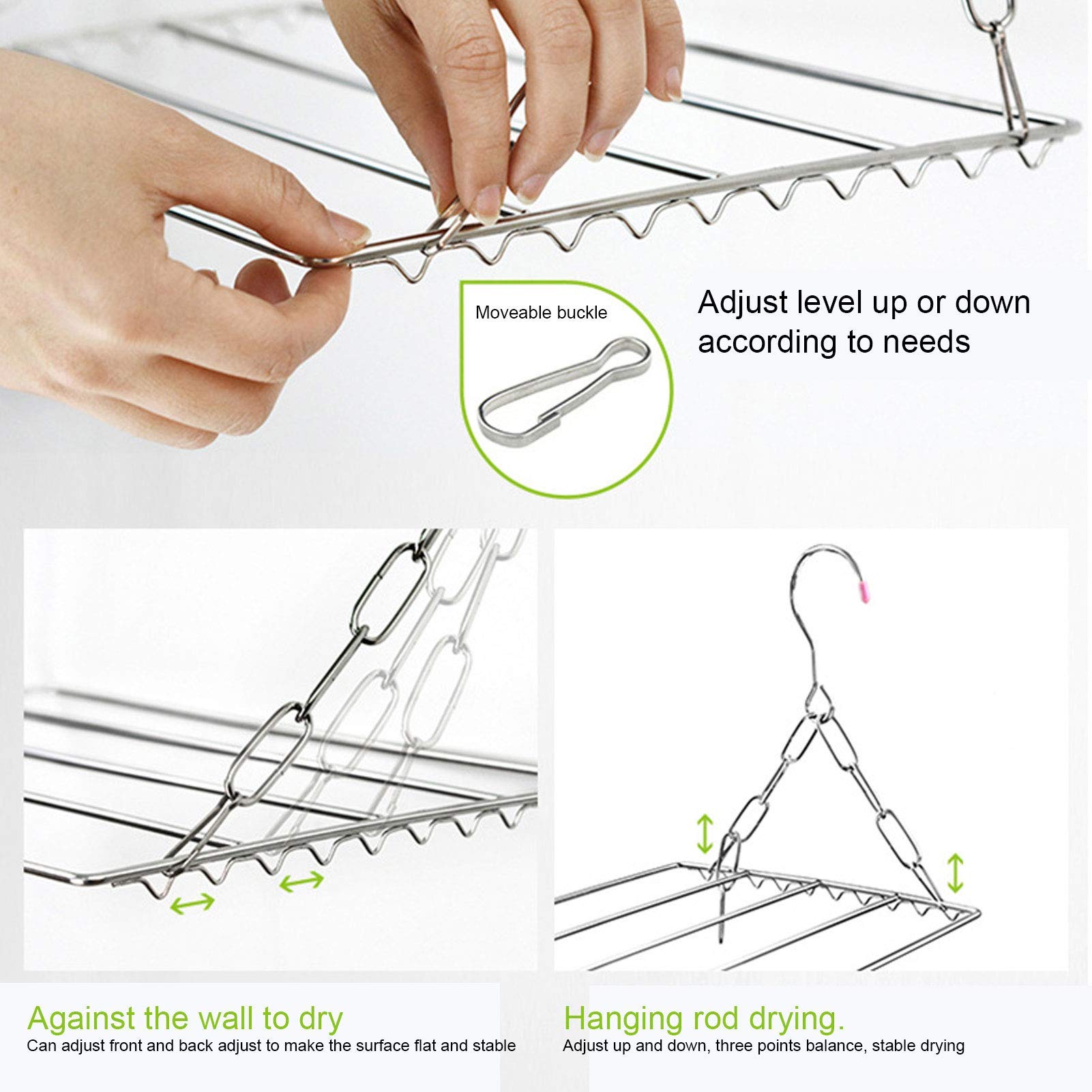 Moveable buckle

Adjust level up or down according to needs

Against the wall to dry
Can adjust front and back adjust to make the surface flat and stable

Hanging rod drying.
Adjust up and down, three points balance, stable drying