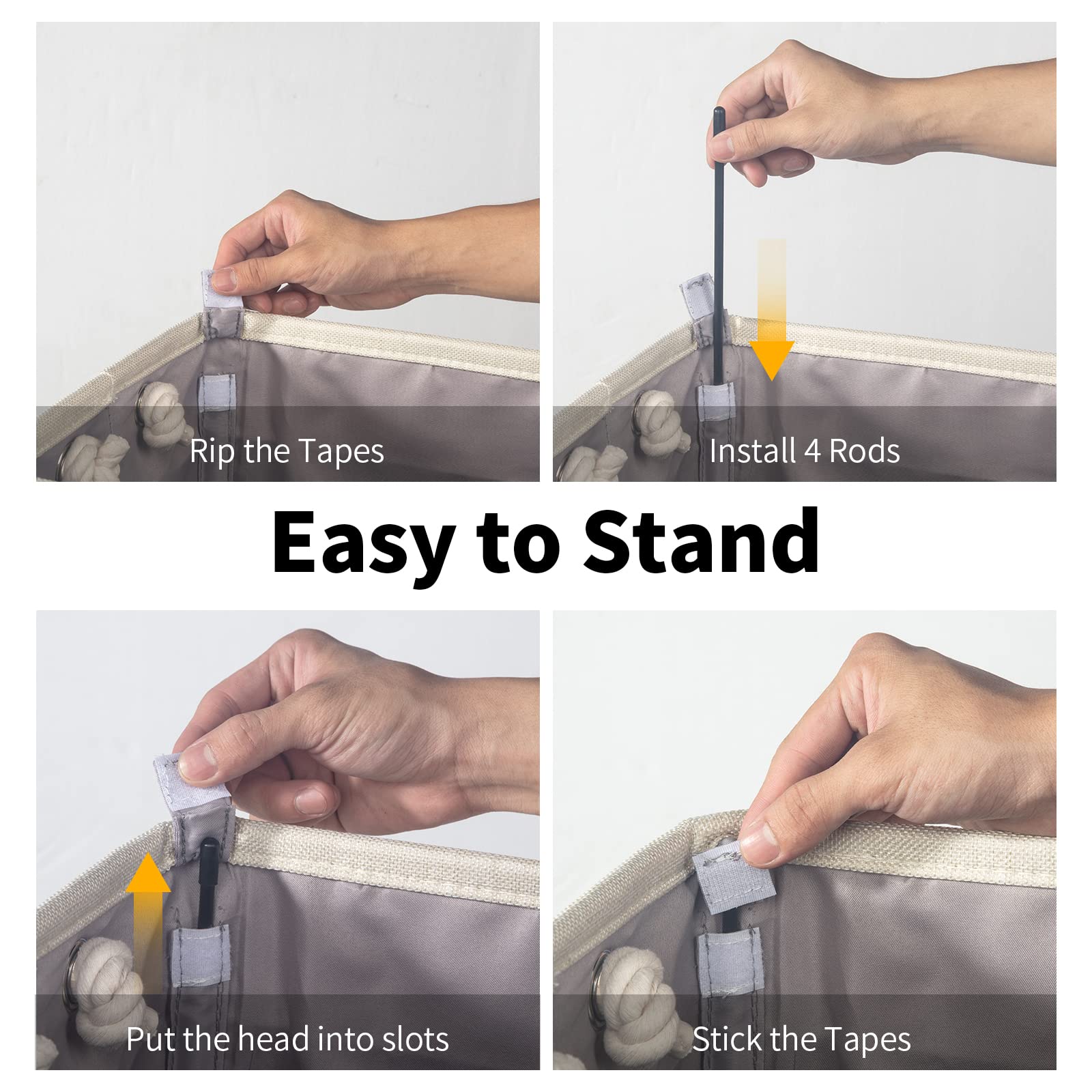 Rip the Tapes

Install 4 Rods

Easy to Stand

Put the head into slots

Stick the Tapes