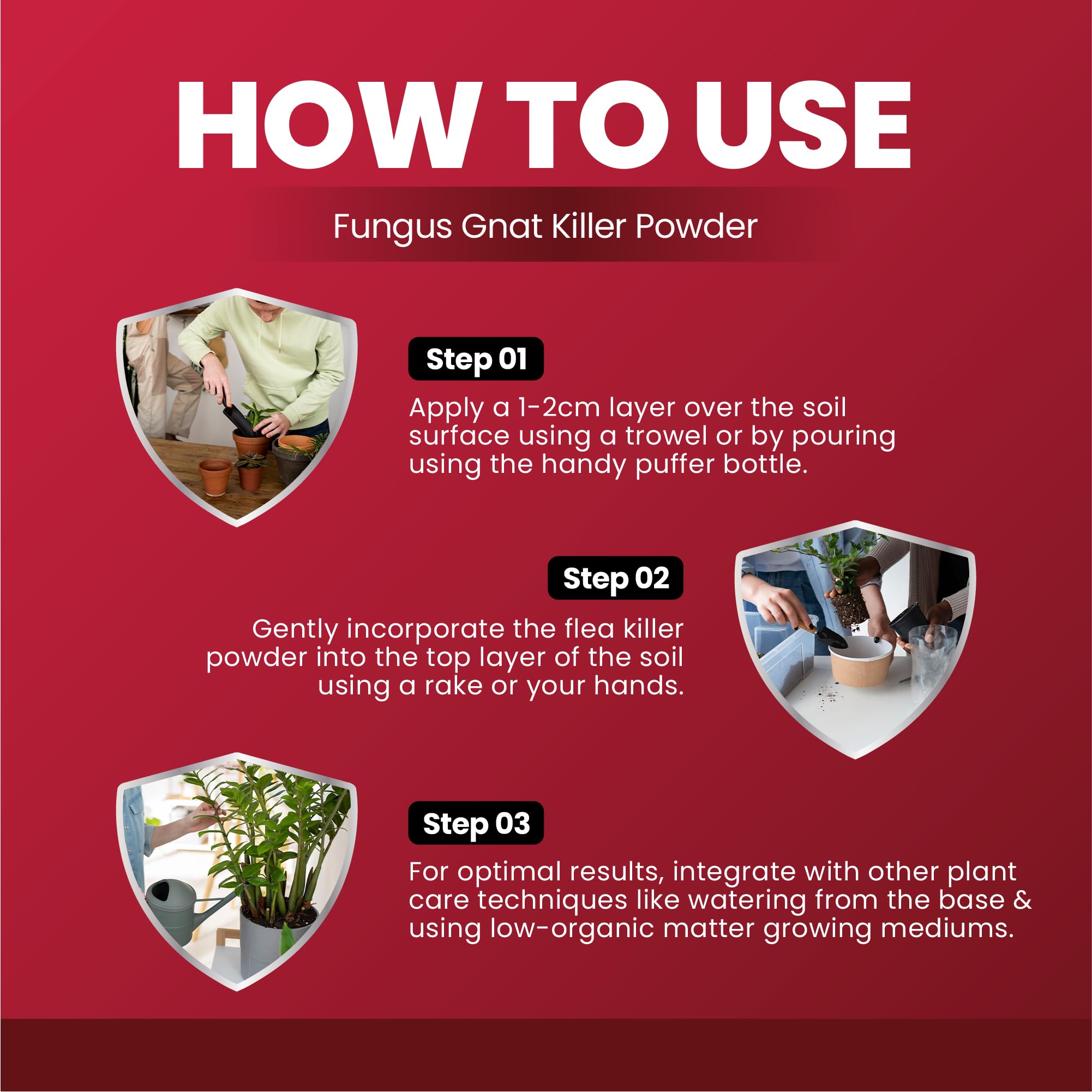 HOW TO USE

Fungus Gnat Killer Powder

Step 01

Apply a 1-2cm layer over the soil surface using a trowel or by pouring using the handy puffer bottle.

Step 02

Gently incorporate the flea killer powder into the top layer of the soil using a rake or your hands.

Step 03

For optimal results, integrate with other plant care techniques like watering from the base & using low-organic matter growing mediums.