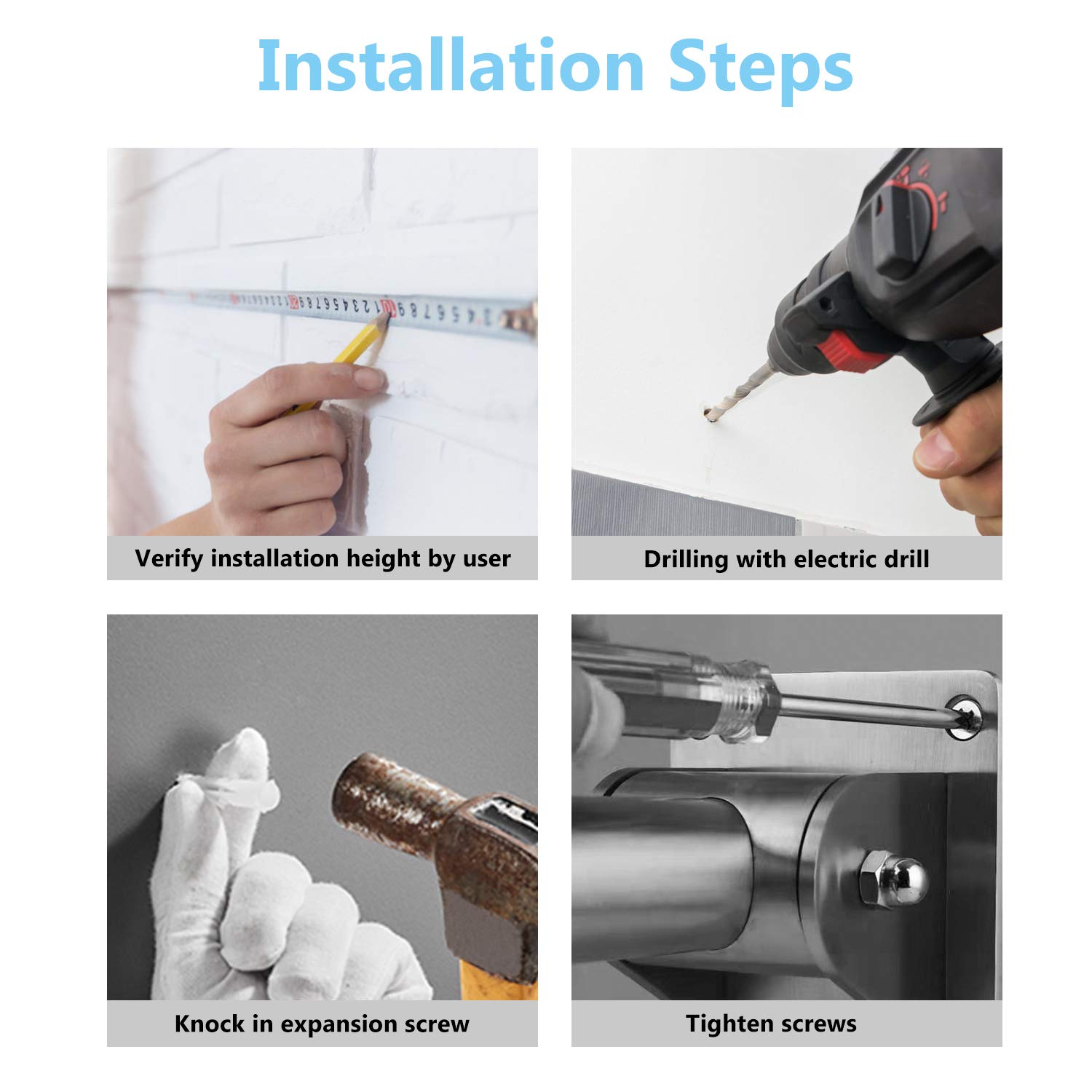 Installation Steps

Verify installation height by user

Drilling with electric drill

Knock in expansion screw

Tighten screws