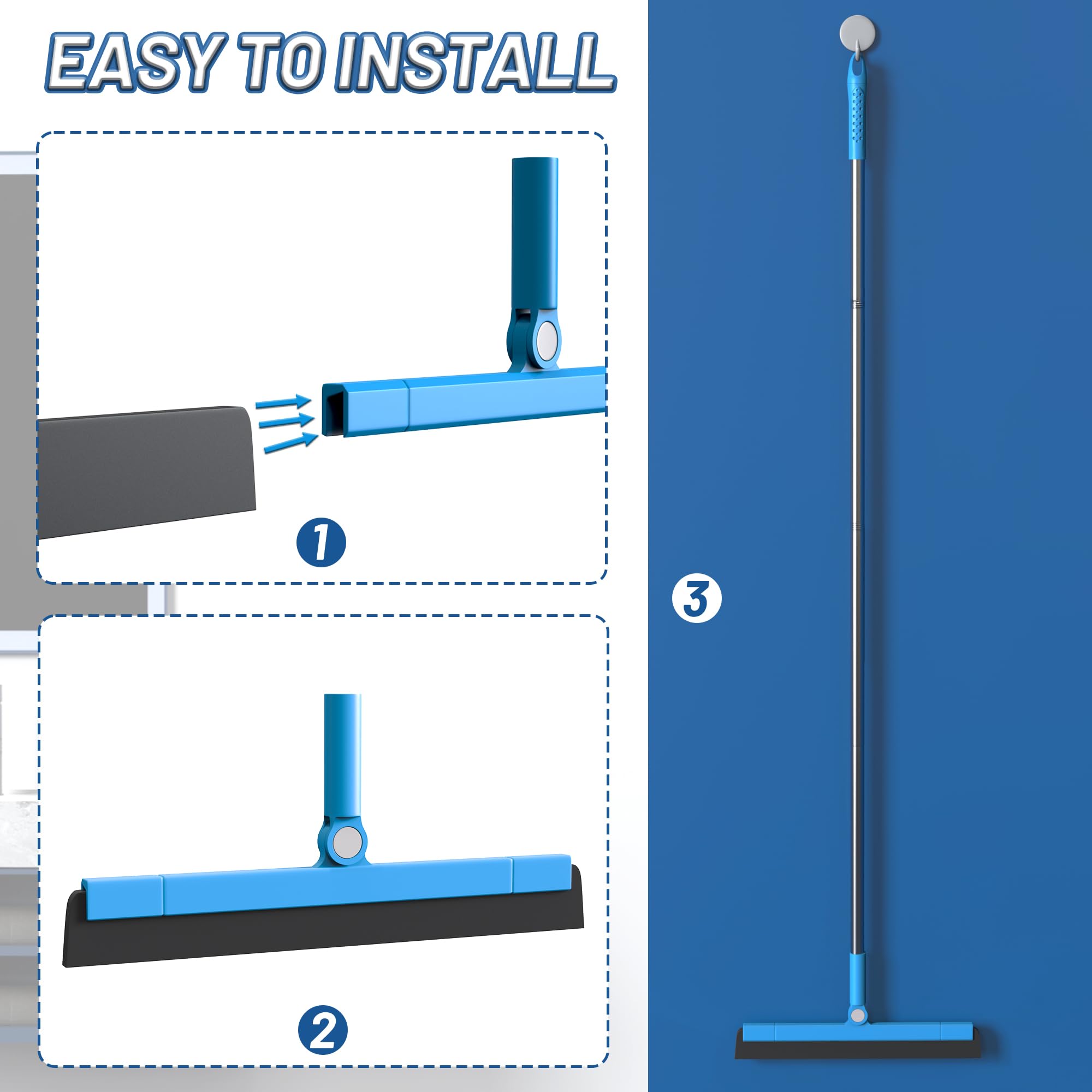 EASY TO INSTALL

1

2

3