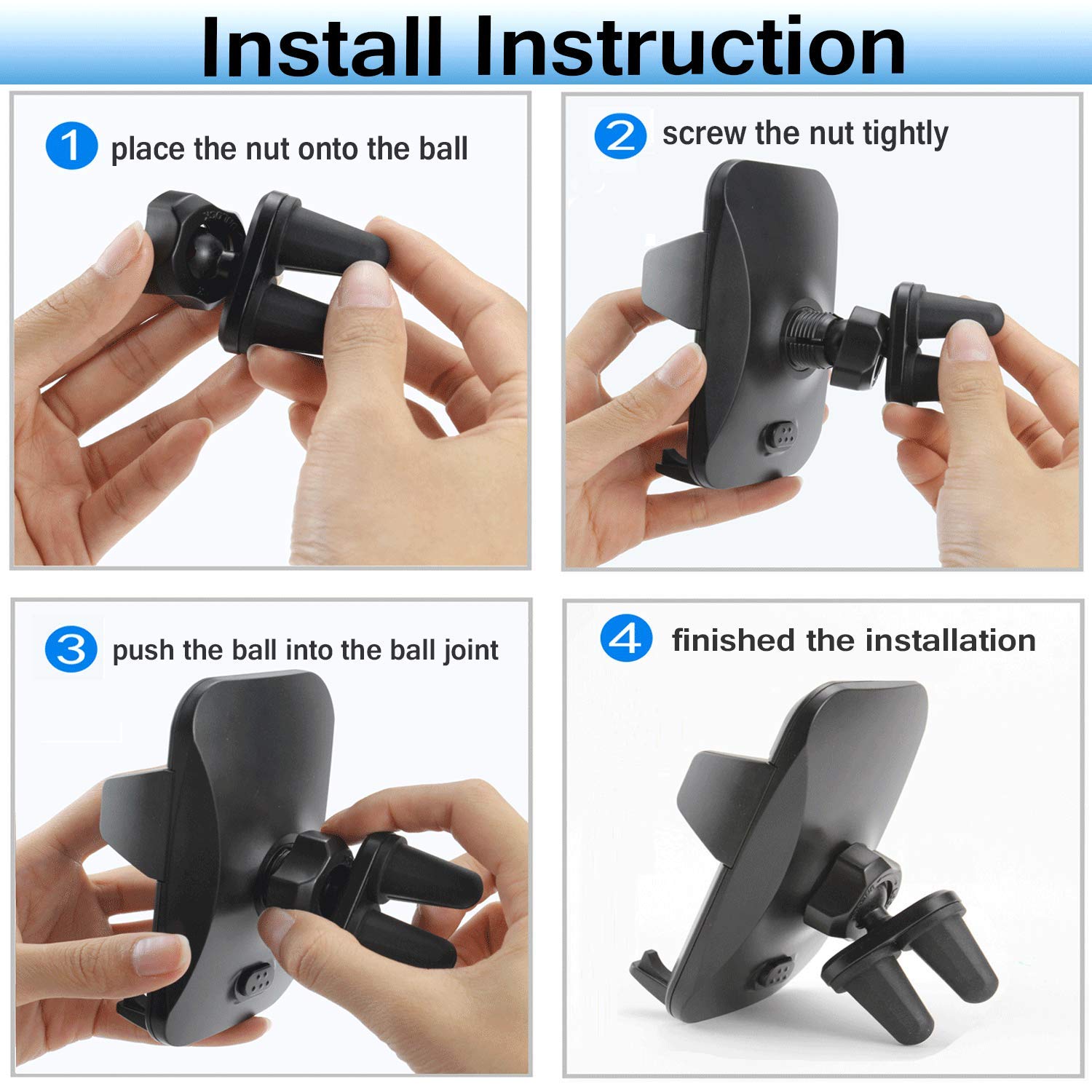 Install Instruction

1 place the nut onto the ball

2 screw the nut tightly

3 push the ball into the ball joint

4 finished the installation