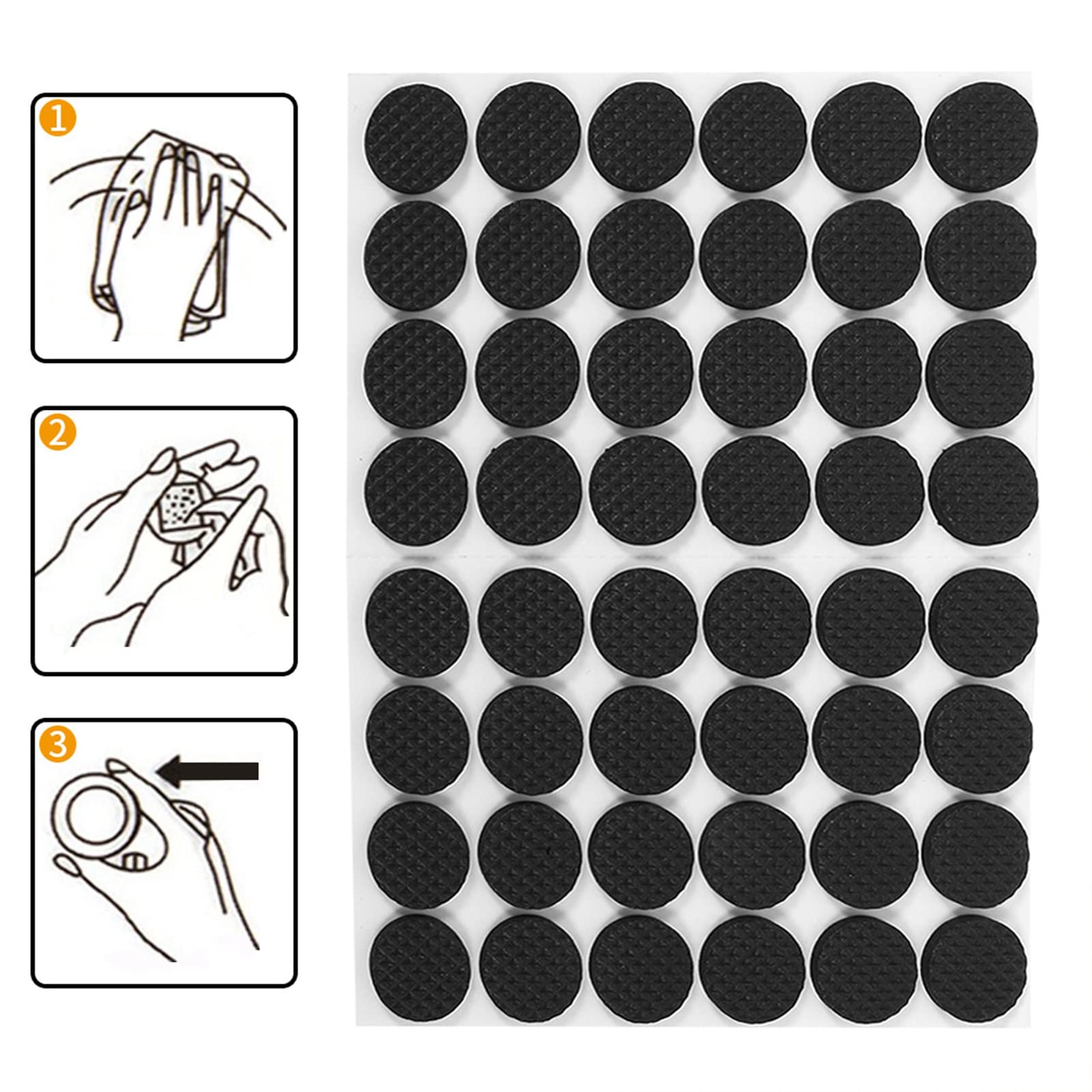 1

2

3