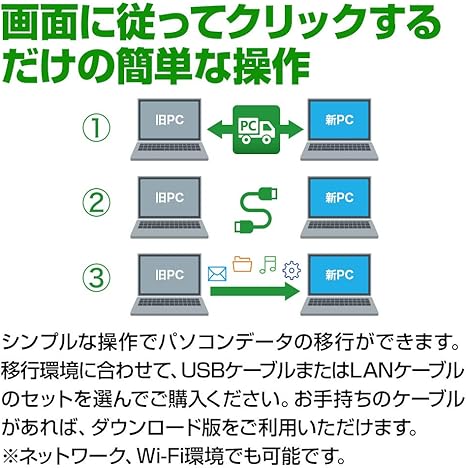 画面に従ってクリックするだけの簡単な操作

①
旧PC
PC
新PC

②
旧PC
新PC

③
旧PC
新PC

シンプルな操作でパソコンデータの移行ができます。移行環境に合わせて、USBケーブルまたはLANケーブルのセットを選んでご購入ください。お手持ちのケーブルがあれば、ダウンロード版をご利用いただけます。
※ネットワーク、Wi-Fi環境でも可能です。