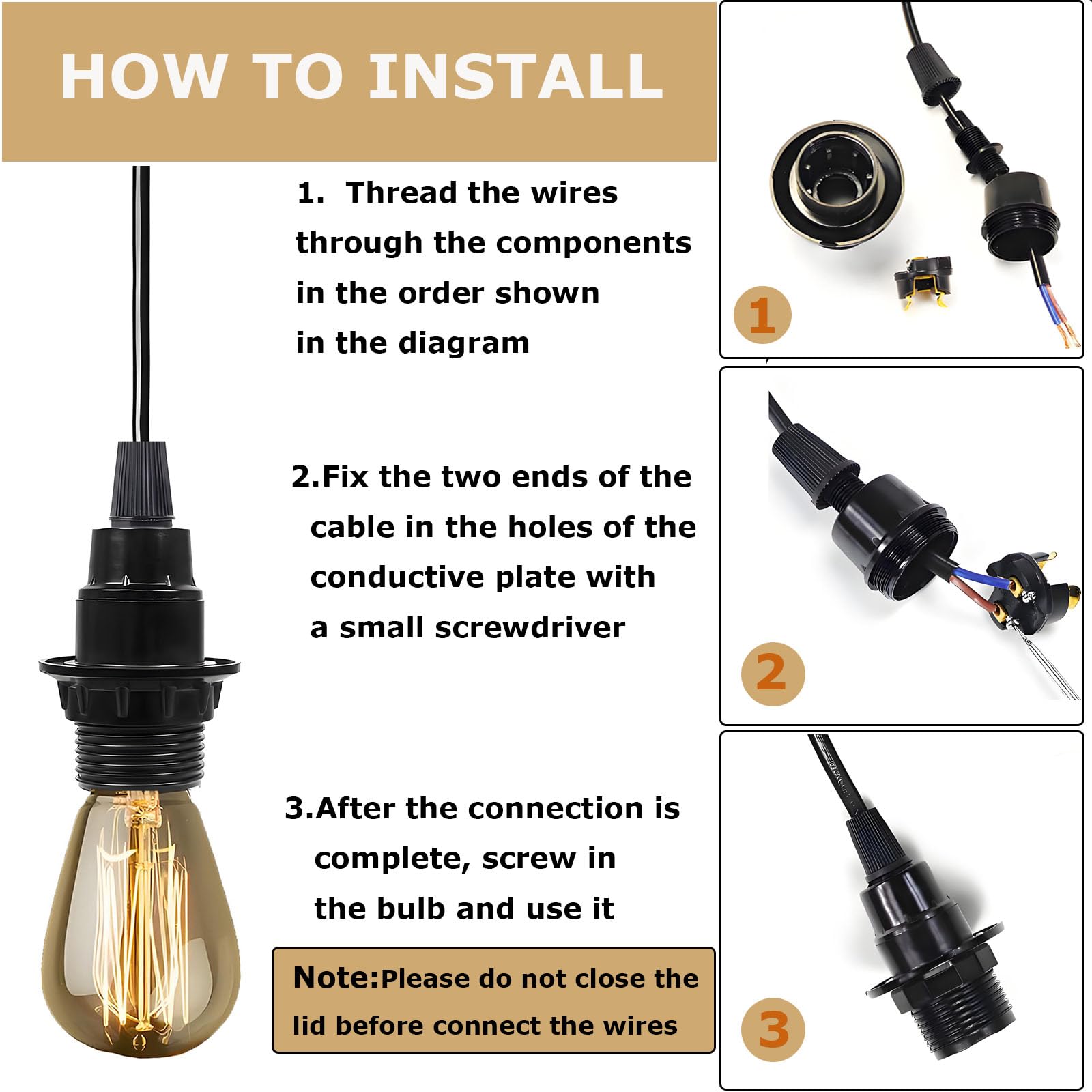 HOW TO INSTALL

1. Thread the wires through the components in the order shown in the diagram

2.Fix the two ends of the cable in the holes of the conductive plate with a small screwdriver

3.After the connection is complete, screw in the bulb and use it

Note:Please do not close the lid before connect the wires

1

2

3