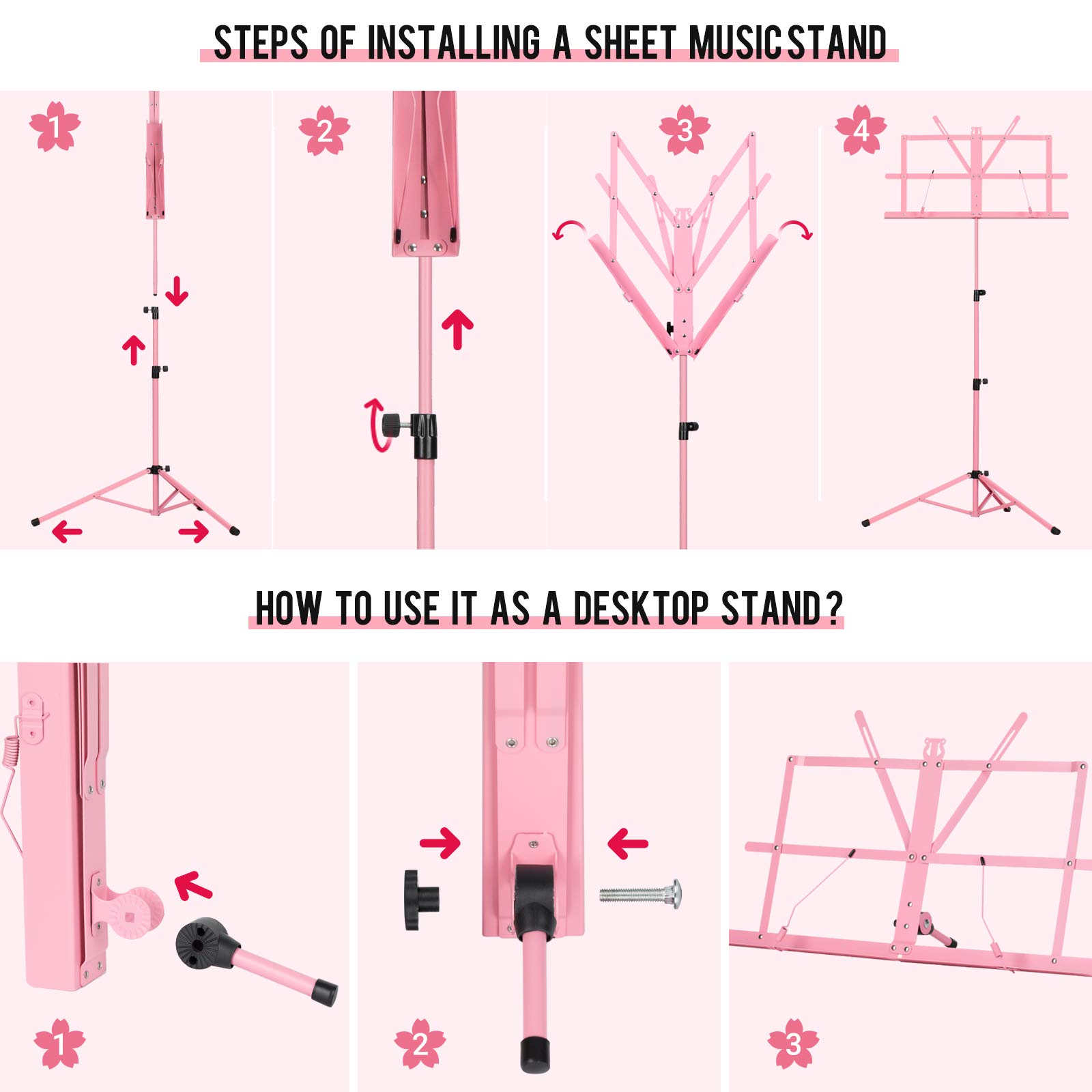 STEPS OF INSTALLING A SHEET MUSIC STAND

1

2

3

4

HOW TO USE IT AS A DESKTOP STAND?

1

2

3