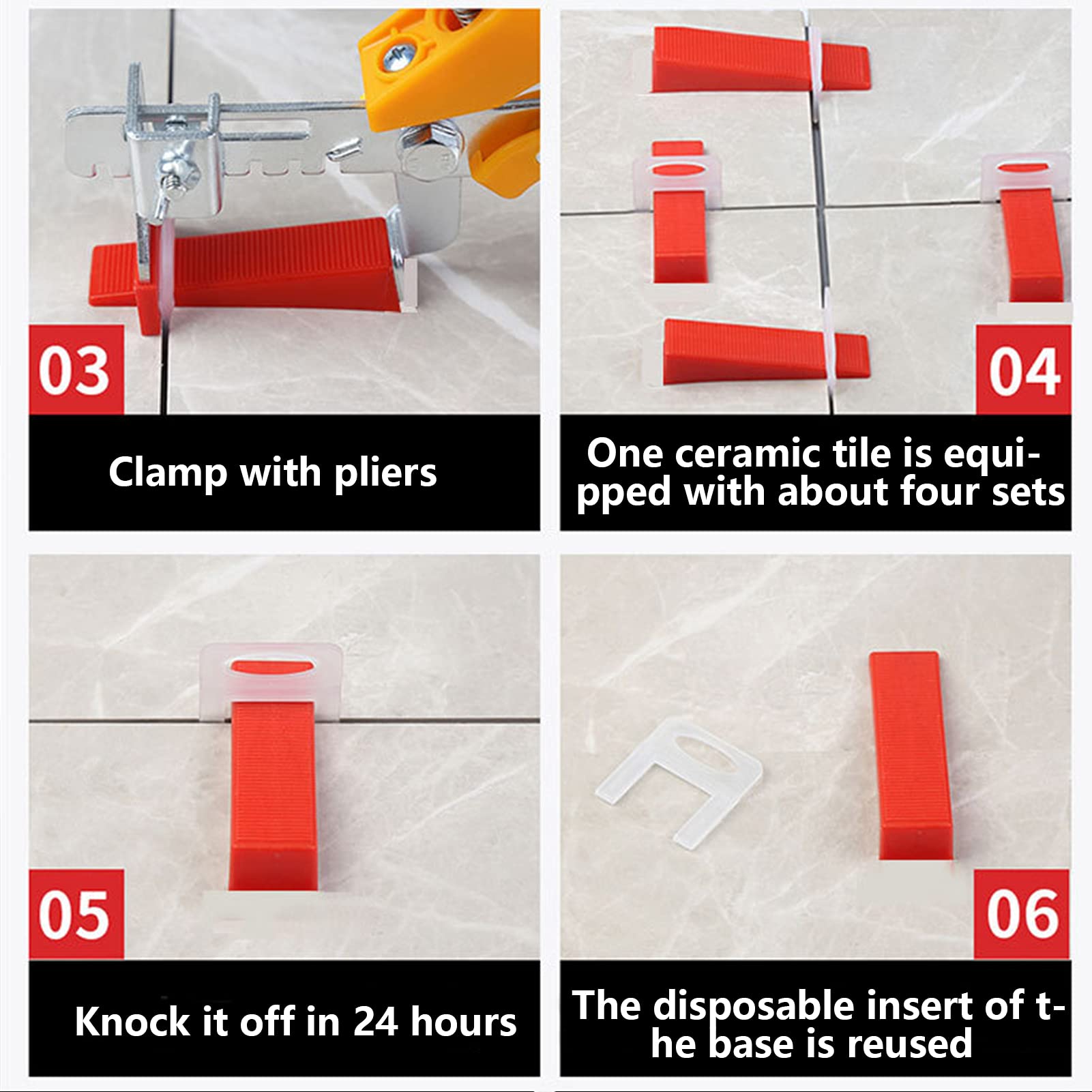 03

Clamp with pliers

04

One ceramic tile is equipped with about four sets

05

Knock it off in 24 hours

06

The disposable insert of the base is reused