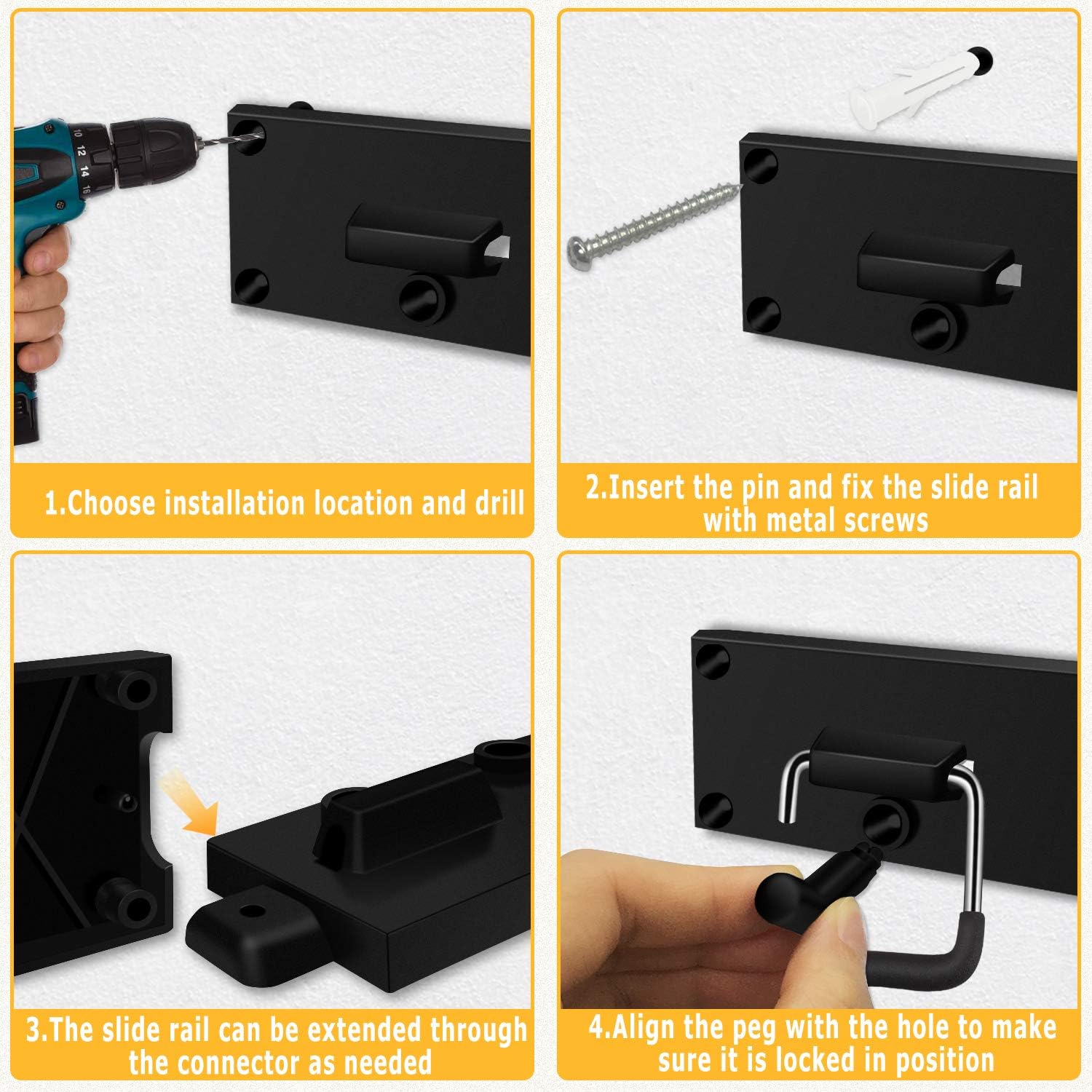 10
12
14
16

1.Choose installation location and drill

2.Insert the pin and fix the slide rail with metal screws

3.The slide rail can be extended through the connector as needed

4.Align the peg with the hole to make sure it is locked in position