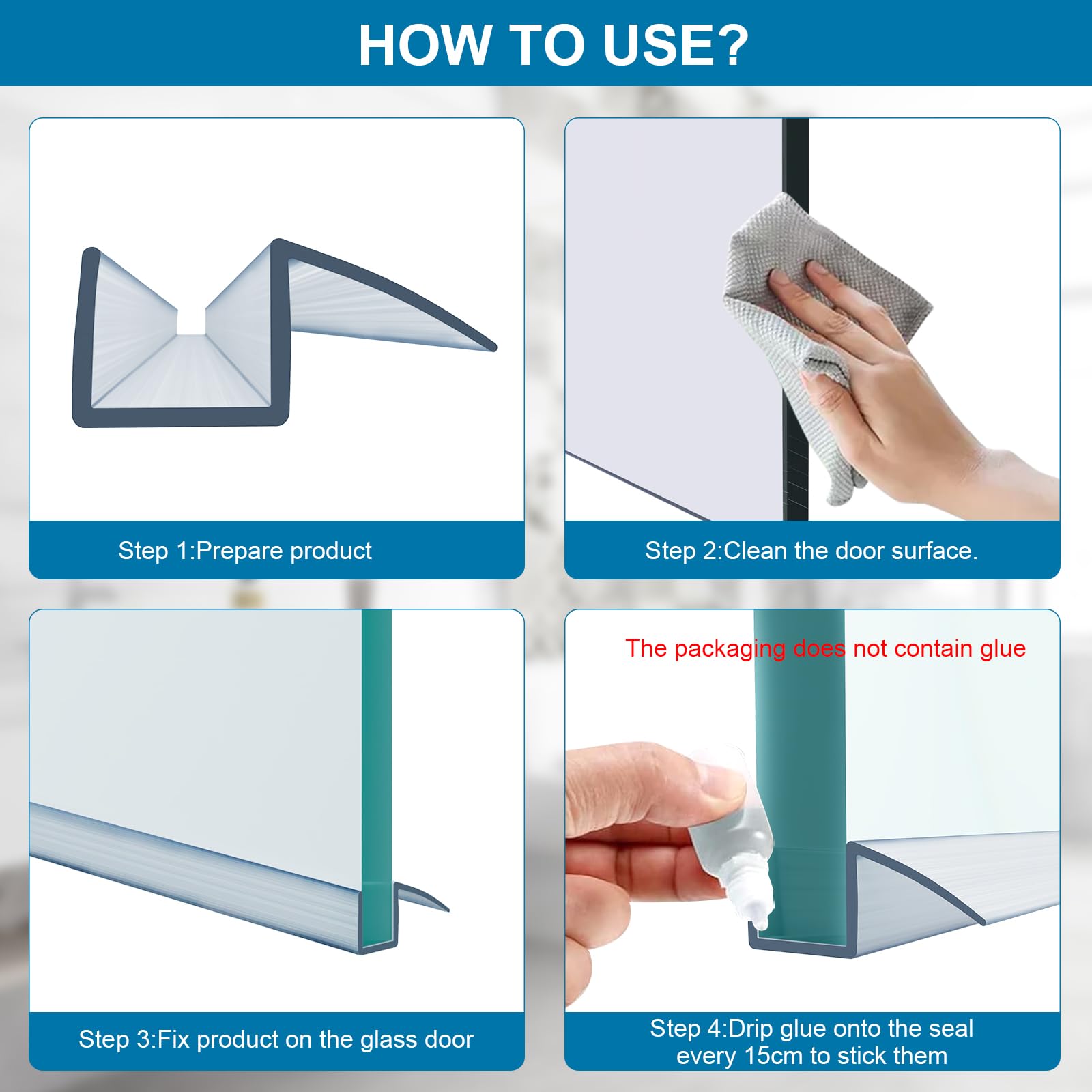 HOW TO USE?

Step 1:Prepare product

Step 2:Clean the door surface.

Step 3:Fix product on the glass door

The packaging does not contain glue

Step 4:Drip glue onto the seal every 15cm to stick them