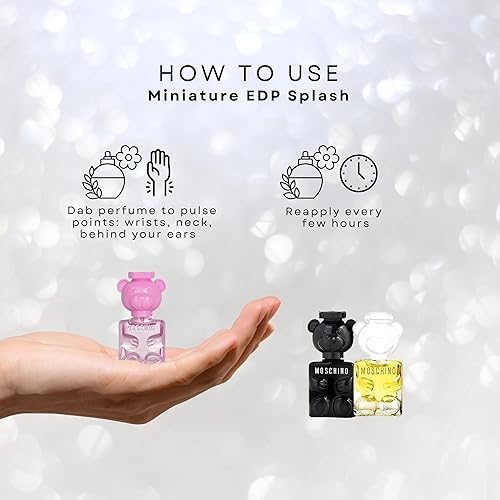 HOW TO USE
Miniature EDP Splash

Dab perfume to pulse points: wrists, neck, behind your ears

Reapply every few hours

MOSCHINO

MOSCHINO

MOSCHINO