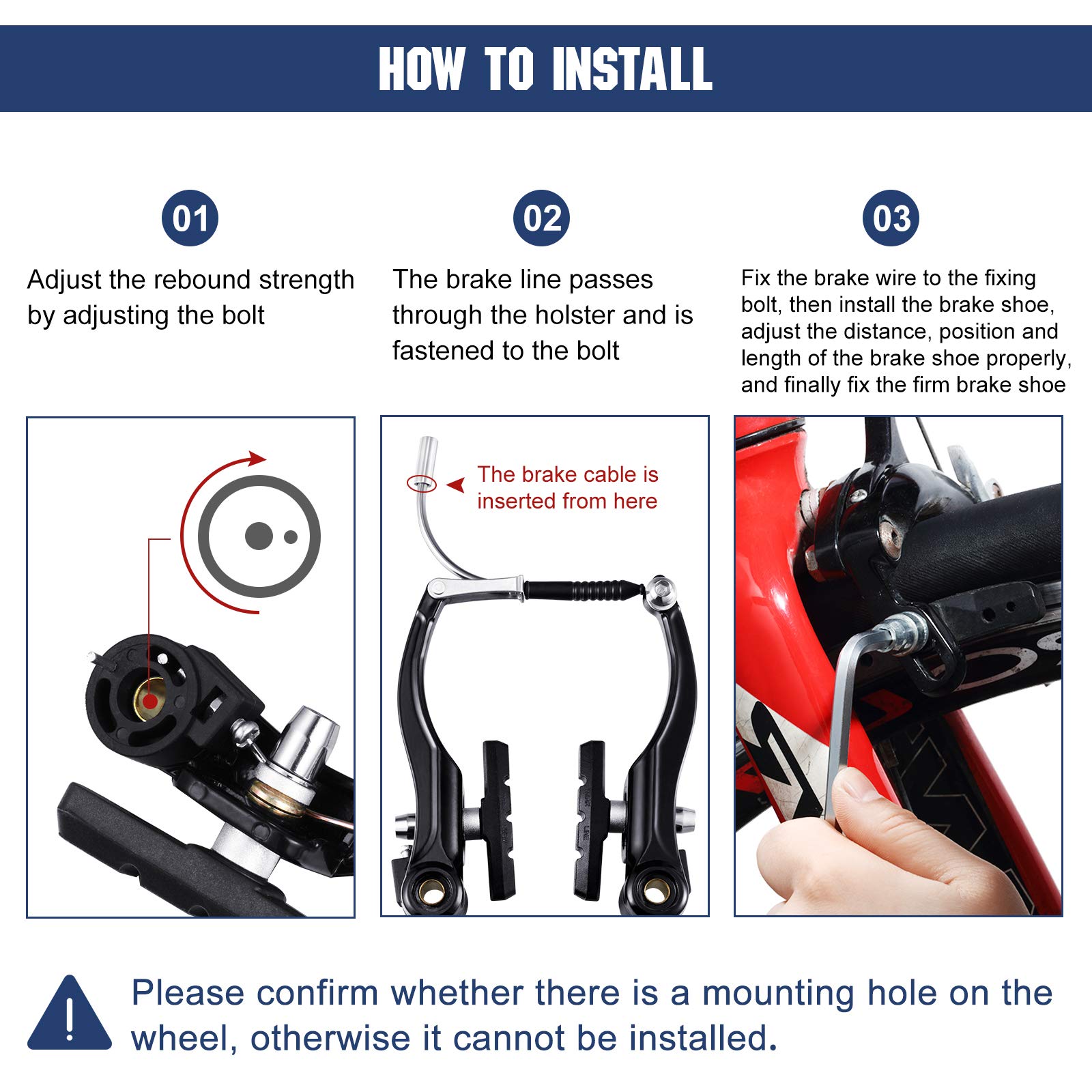 HOW TO INSTALL

01

Adjust the rebound strength by adjusting the bolt

02

The brake line passes through the holster and is fastened to the bolt

03

Fix the brake wire to the fixing bolt, then install the brake shoe, adjust the distance, position and length of the brake shoe properly, and finally fix the firm brake shoe

The brake cable is inserted from here

Please confirm whether there is a mounting hole on the wheel, otherwise it cannot be installed.