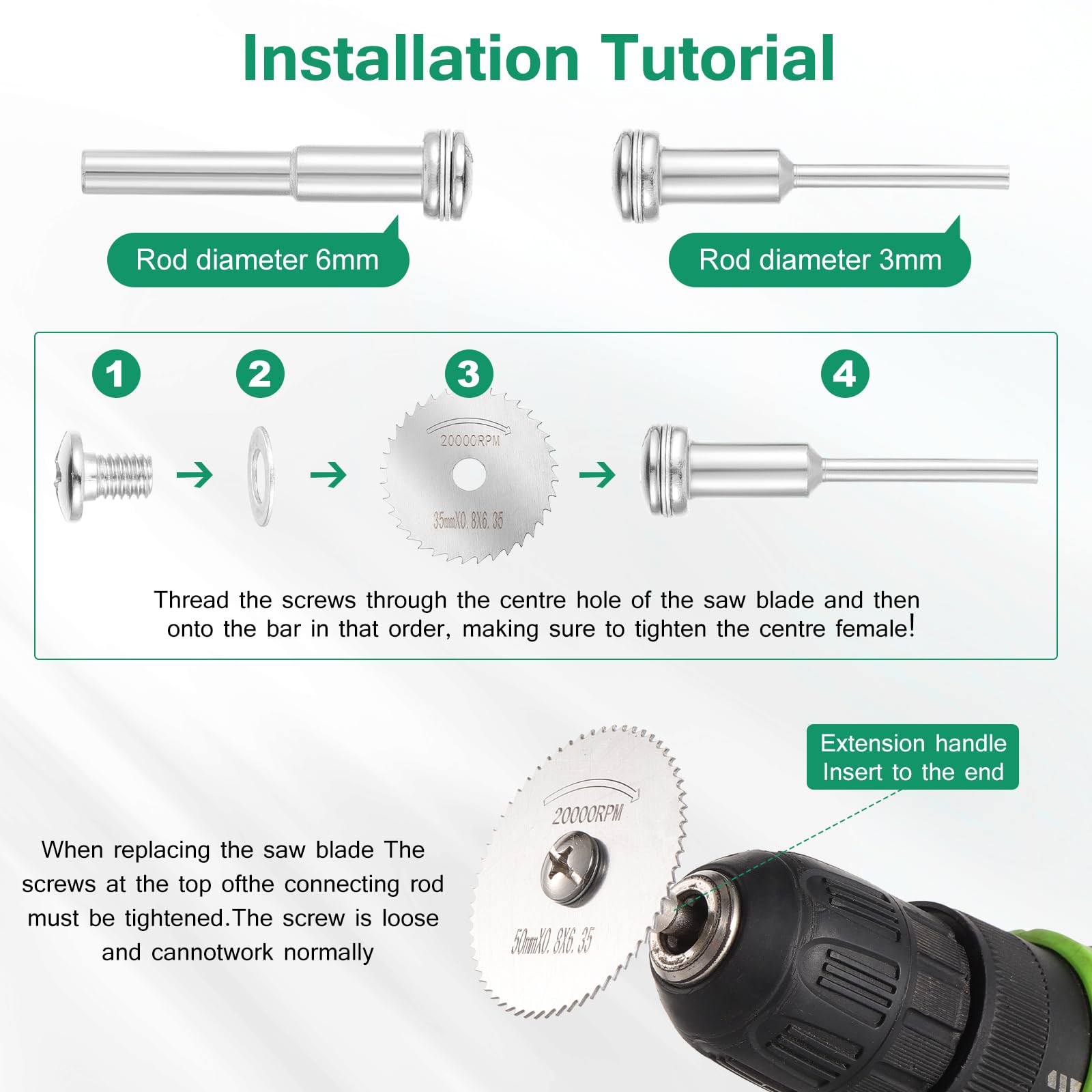 Installation Tutorial

Rod diameter 6mm

Rod diameter 3mm

1

2

3

4

20000RPM

35mmX0.8X6.35

Thread the screws through the centre hole of the saw blade and then onto the bar in that order, making sure to tighten the centre female!

Extension handle
Insert to the end

20000RPM

50mmX0.8X6.35

When replacing the saw blade The screws at the top ofthe connecting rod must be tightened.The screw is loose and cannotwork normally