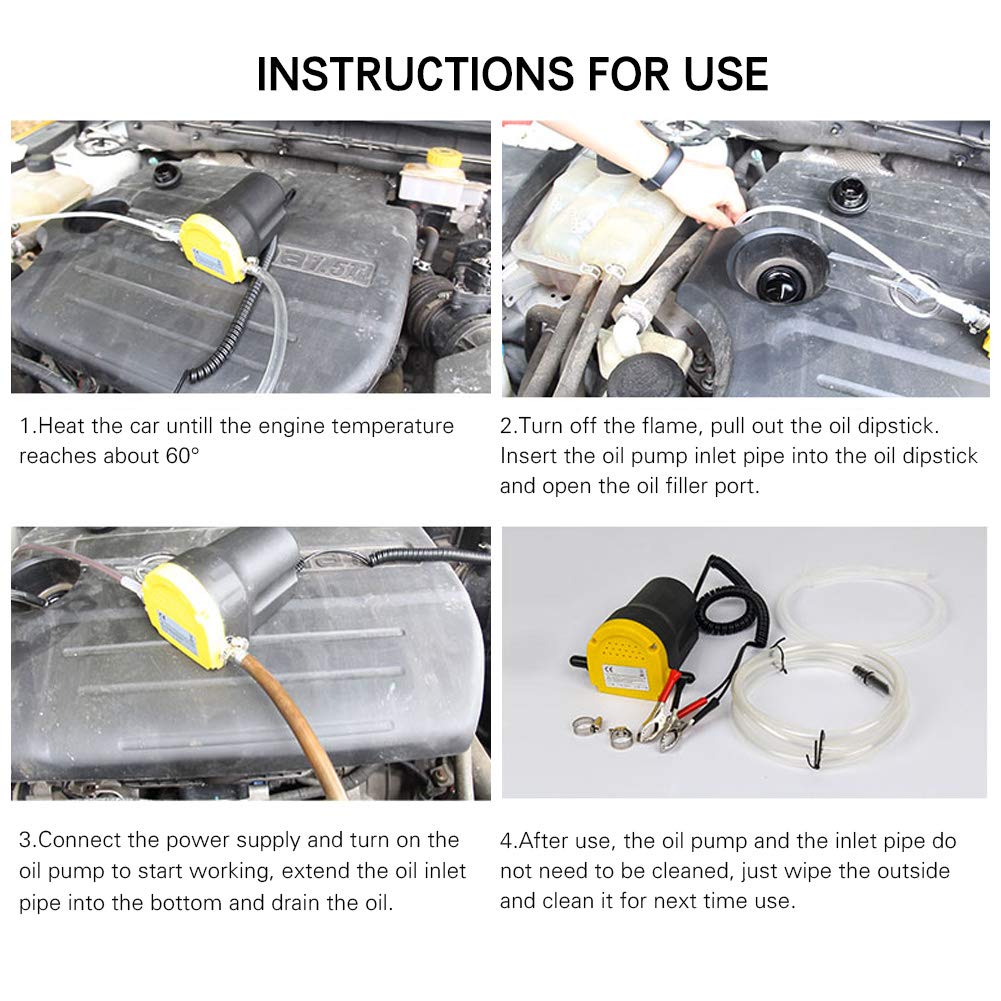 INSTRUCTIONS FOR USE

1.Heat the car untill the engine temperature reaches about 60°

2.Turn off the flame, pull out the oil dipstick. Insert the oil pump inlet pipe into the oil dipstick and open the oil filler port.

3.Connect the power supply and turn on the oil pump to start working, extend the oil inlet pipe into the bottom and drain the oil.

4.After use, the oil pump and the inlet pipe do not need to be cleaned, just wipe the outside and clean it for next time use.