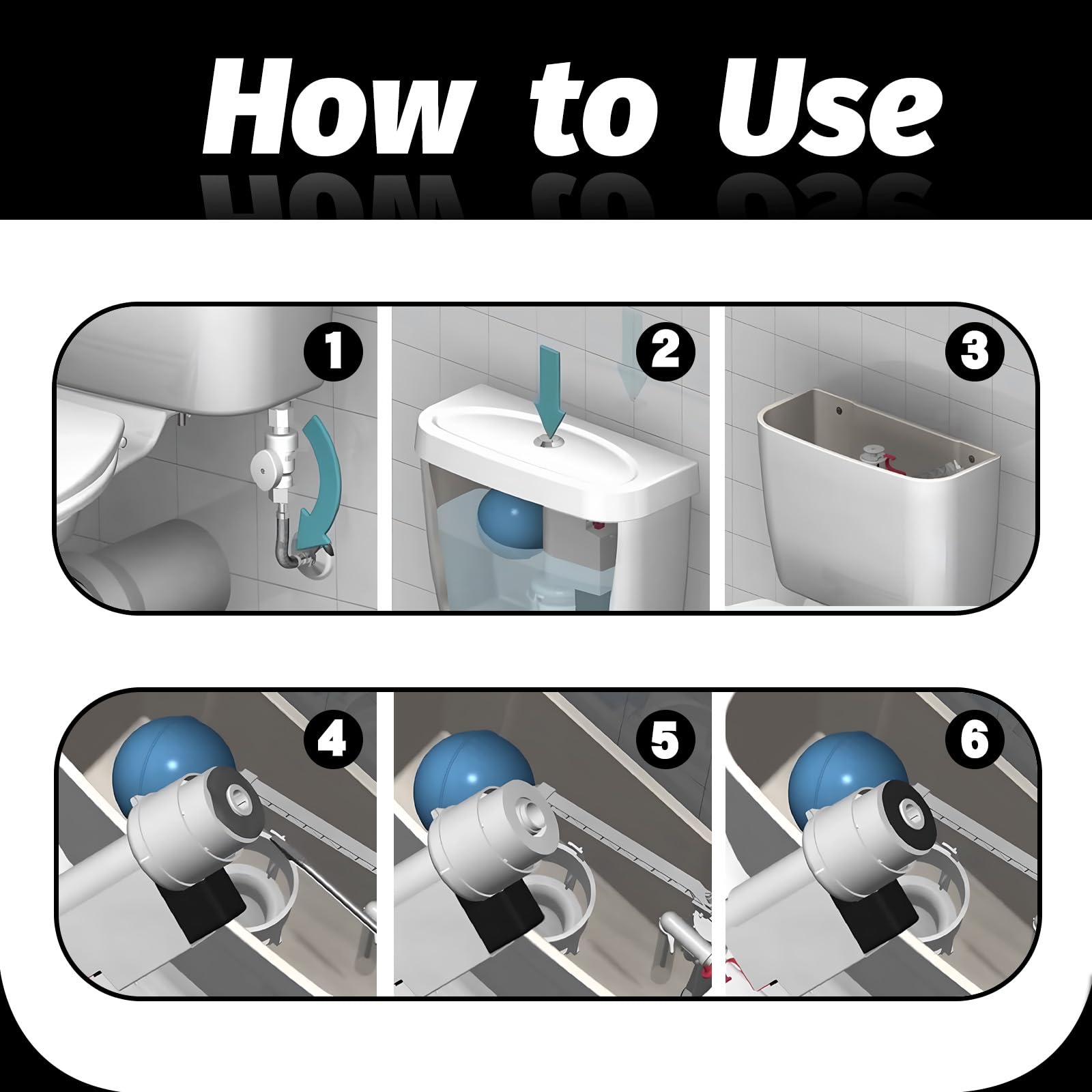 How to Use

1

2

3

4

5

6