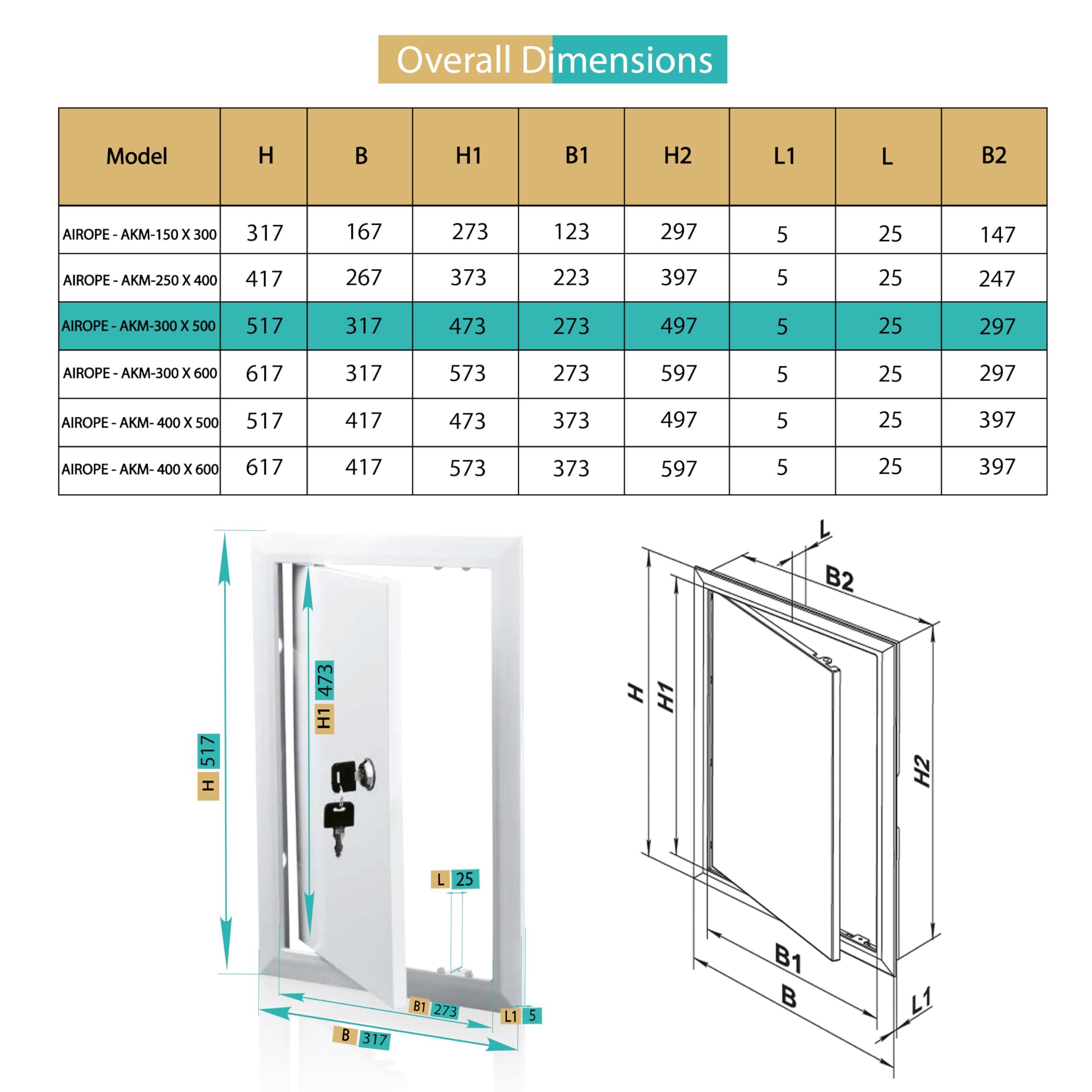 Overall Dimensions

| Model | H | B | H1 | B1 | H2 | L1 | L | B2 |
|---|---|---|---|---|---|---|---|---|
| AIROPE - AKM-150 X 300 | 317 | 167 | 273 | 123 | 297 | 5 | 25 | 147 |
| AIROPE - AKM-250 X 400 | 417 | 267 | 373 | 223 | 397 | 5 | 25 | 247 |
| AIROPE - AKM-300 X 500 | 517 | 317 | 473 | 273 | 497 | 5 | 25 | 297 |
| AIROPE - AKM-300 X 600 | 617 | 317 | 573 | 273 | 597 | 5 | 25 | 297 |
| AIROPE - AKM- 400 X 500 | 517 | 417 | 473 | 373 | 497 | 5 | 25 | 397 |
| AIROPE - AKM- 400 X 600 | 617 | 417 | 573 | 373 | 597 | 5 | 25 | 397 |

H 517
H1 473
L 25
B1 273
L1 5
B 317

L
B2
H
H1
H2
B1
B
L1