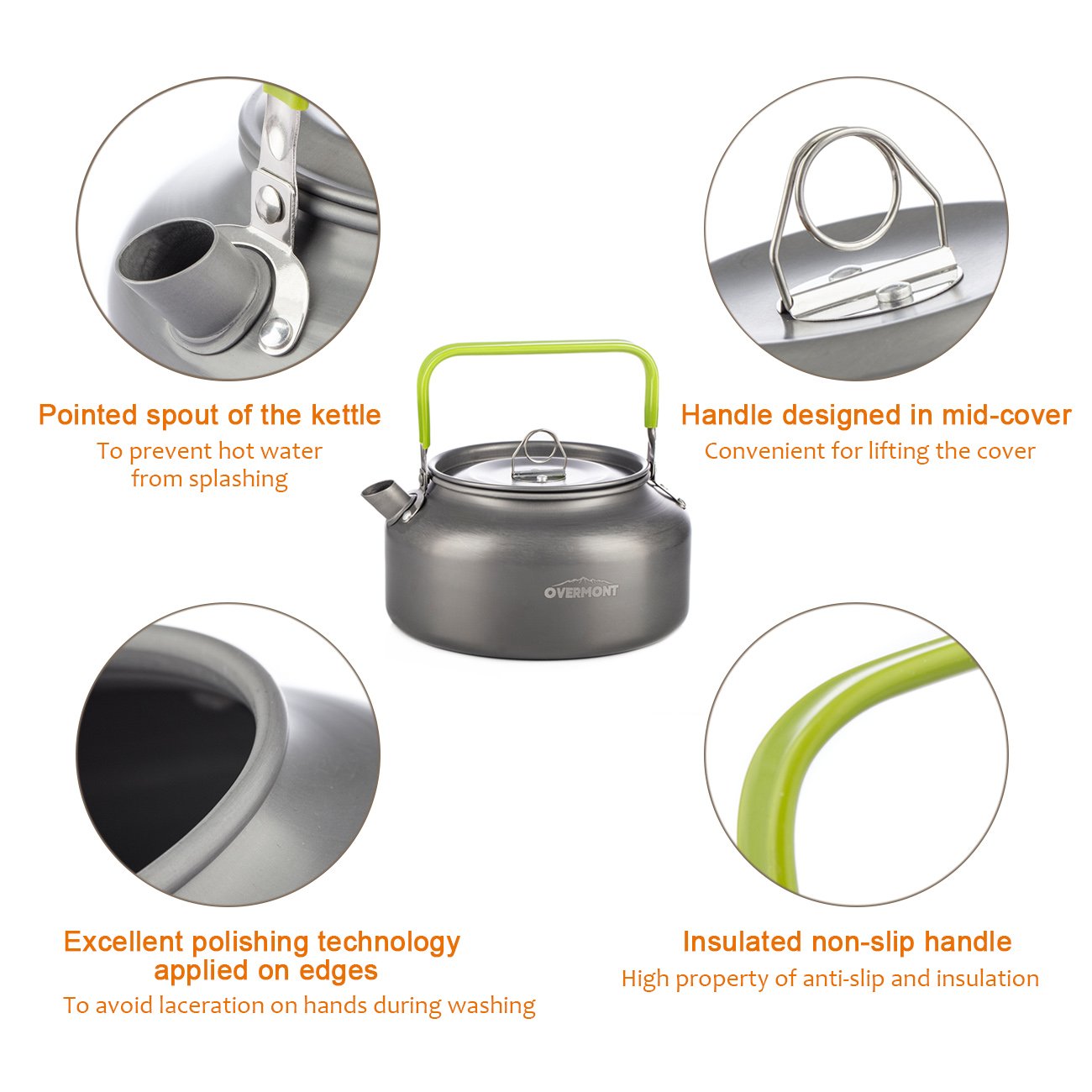 Pointed spout of the kettle
To prevent hot water from splashing

Handle designed in mid-cover
Convenient for lifting the cover

OVERMONT

Excellent polishing technology applied on edges
To avoid laceration on hands during washing

Insulated non-slip handle
High property of anti-slip and insulation