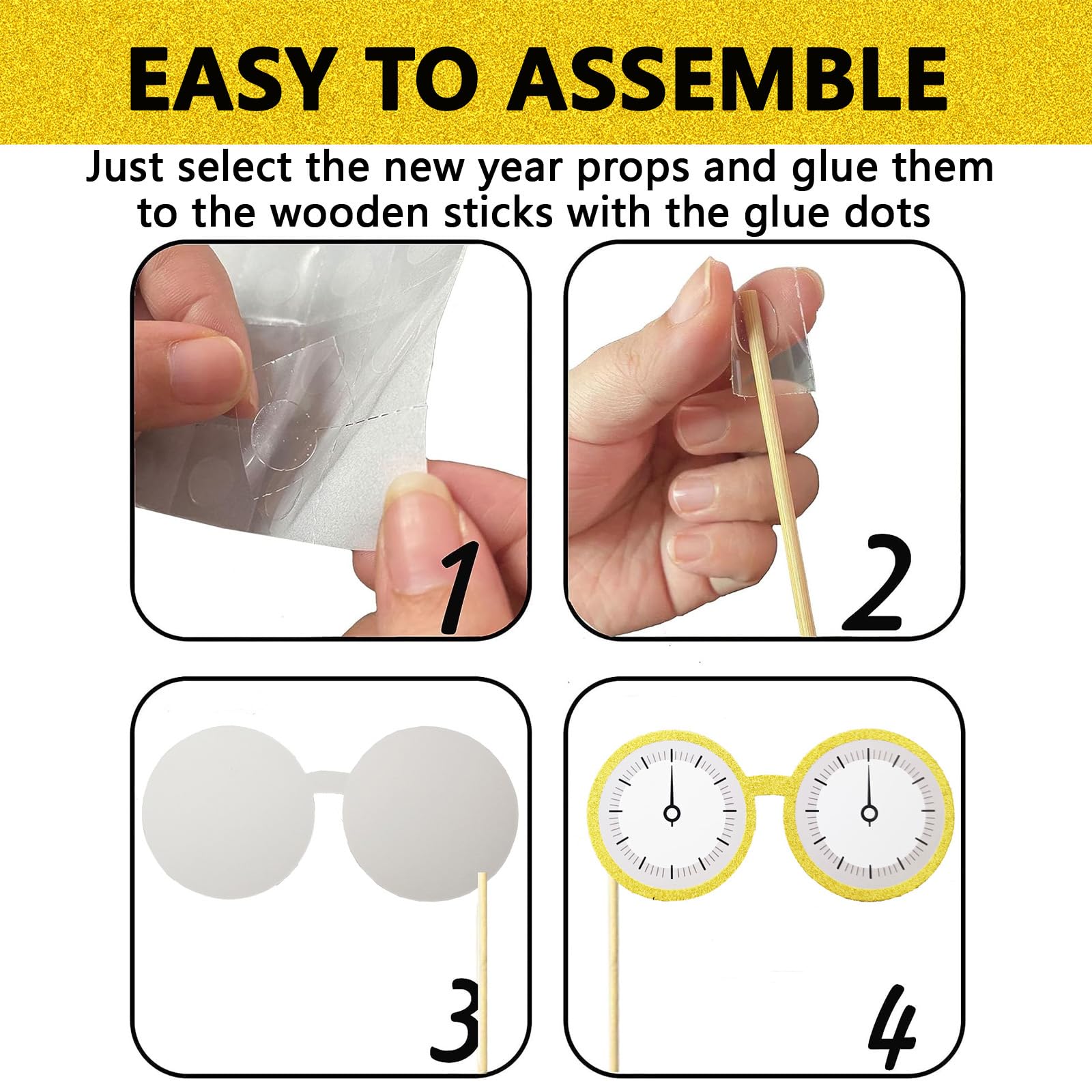 EASY TO ASSEMBLE

Just select the new year props and glue them to the wooden sticks with the glue dots

1

2

3

4