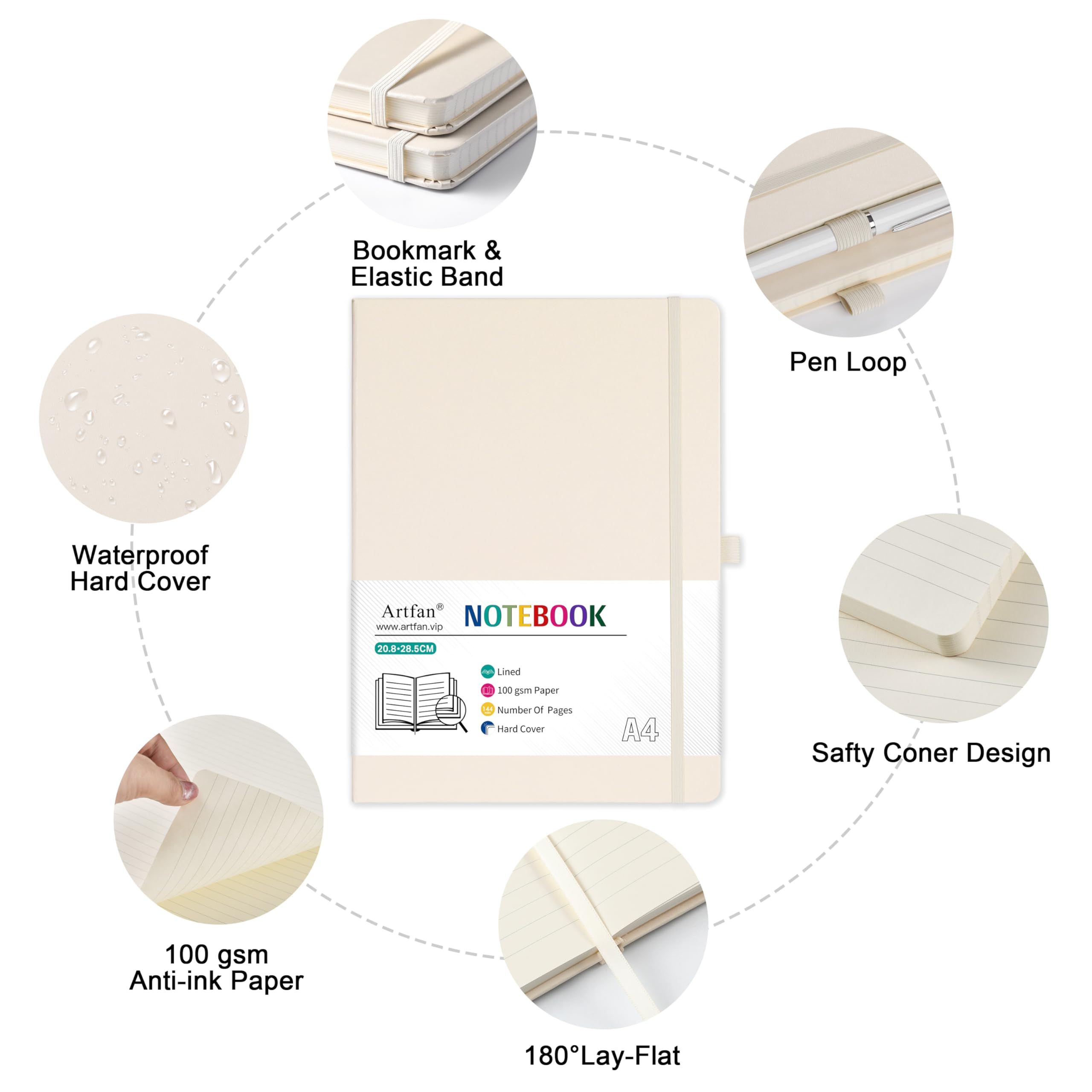 Bookmark & Elastic Band

Pen Loop

Waterproof Hard Cover

Artfan®
www.artfan.vip

NOTEBOOK

20.8•28.5CM

Lined
100 gsm Paper
144 Number Of Pages
Hard Cover

A4

Safty Coner Design

100 gsm Anti-ink Paper

180°Lay-Flat