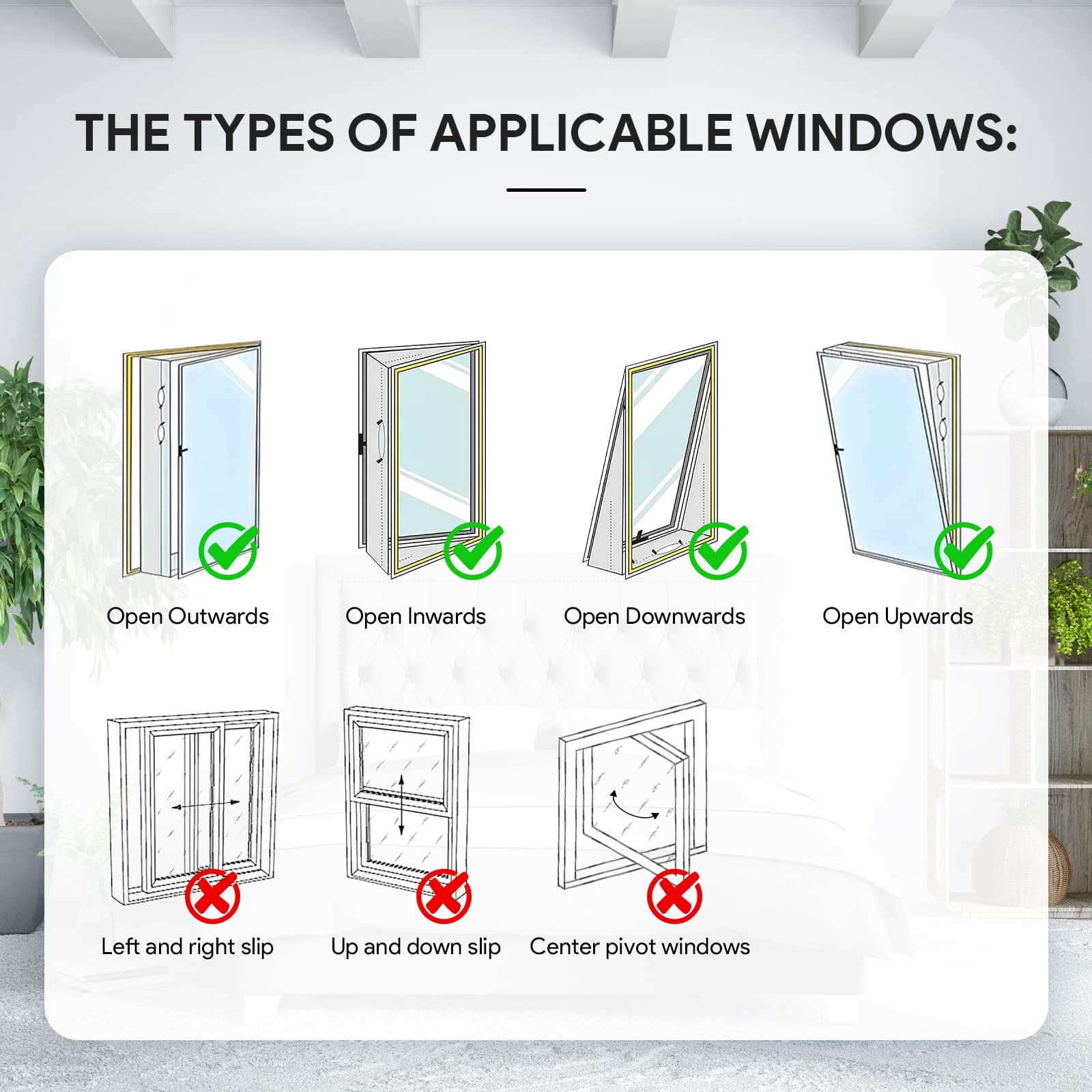 THE TYPES OF APPLICABLE WINDOWS:

Open Outwards

Open Inwards

Open Downwards

Open Upwards

Left and right slip

Up and down slip

Center pivot windows