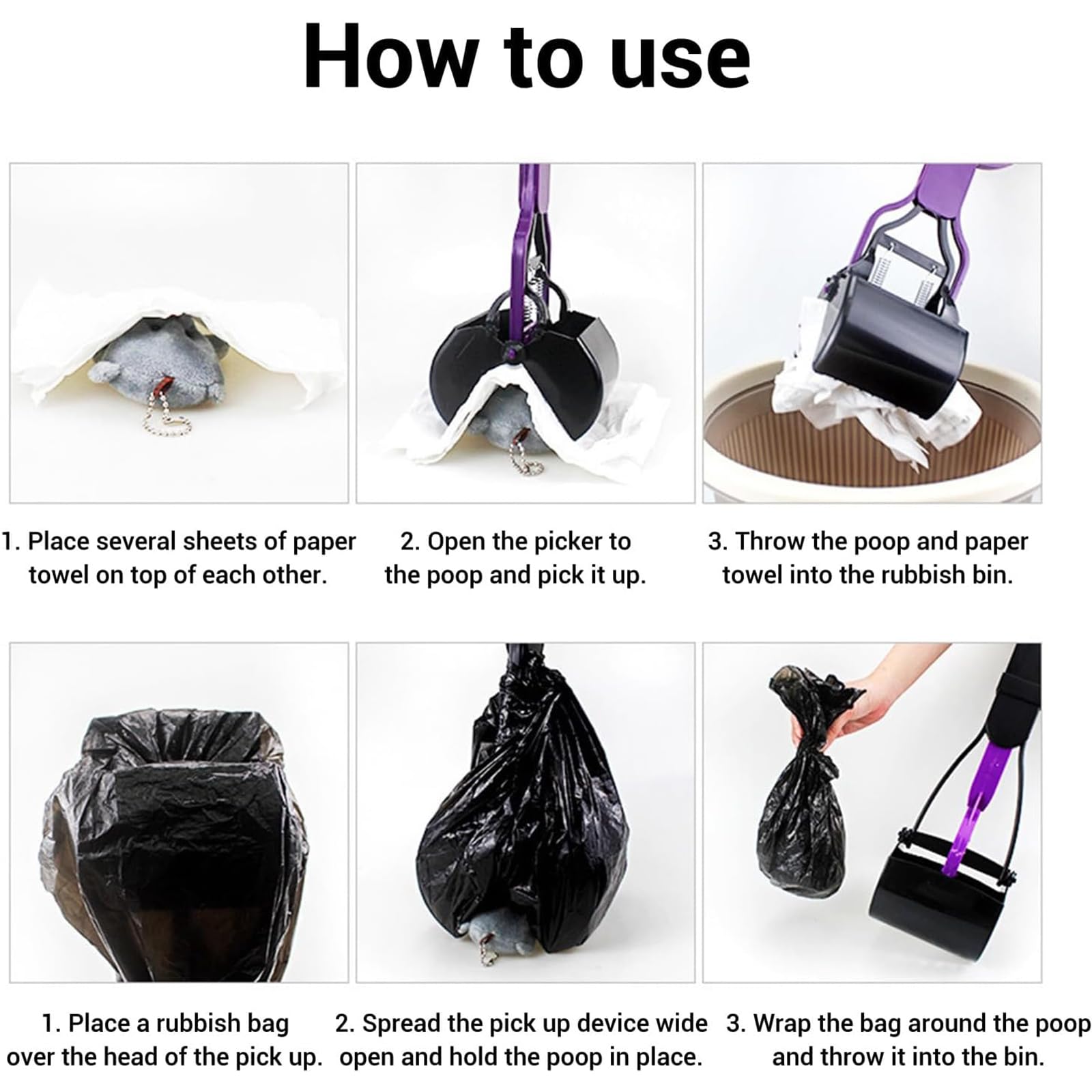 How to use

1. Place several sheets of paper towel on top of each other.

2. Open the picker to the poop and pick it up.

3. Throw the poop and paper towel into the rubbish bin.

1. Place a rubbish bag over the head of the pick up.

2. Spread the pick up device wide open and hold the poop in place.

3. Wrap the bag around the poop and throw it into the bin.