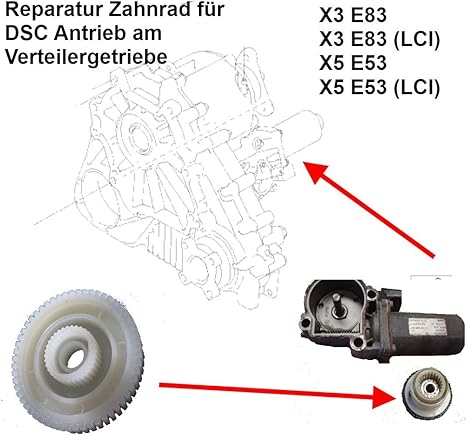 Reparatur Zahnrad für DSC Antrieb am Verteilergetriebe

X3 E83
X3 E83 (LCI)
X5 E53
X5 E53 (LCI)