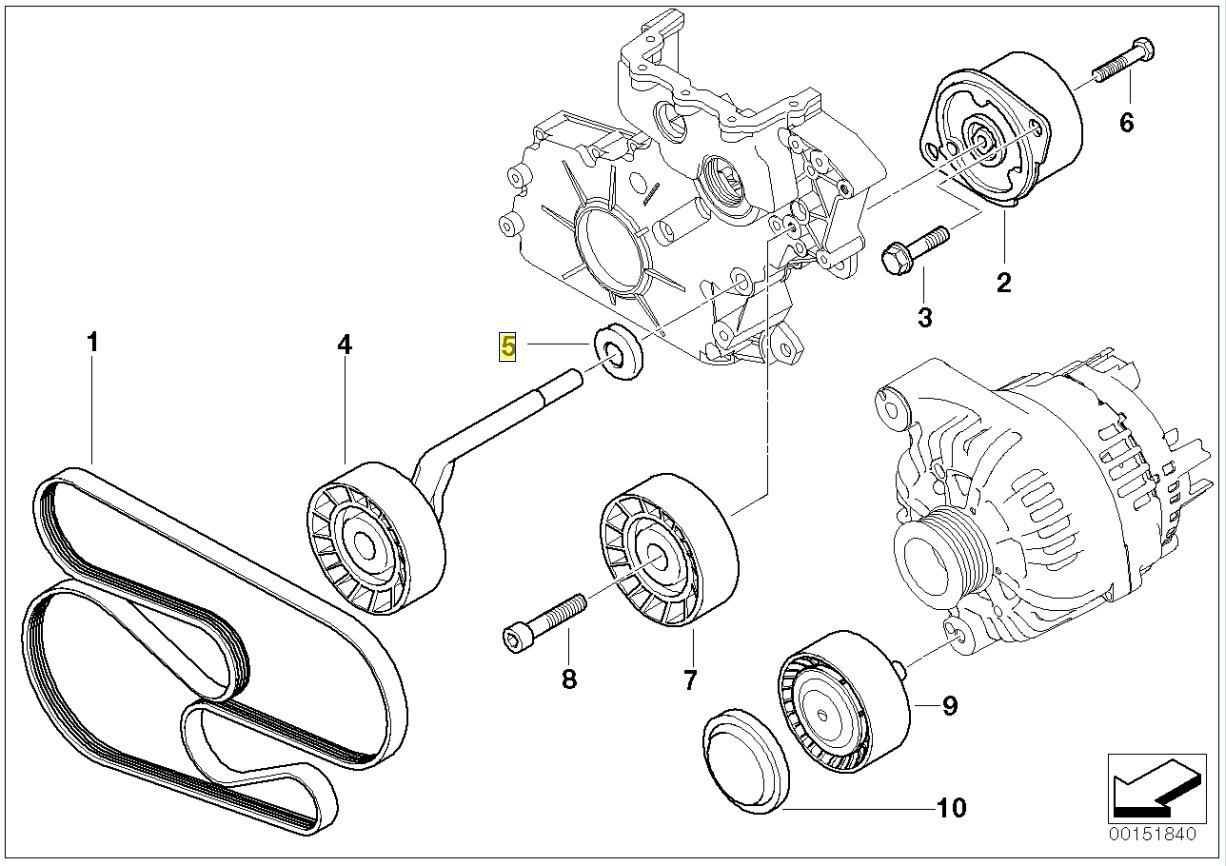 6
2
3
1
4
5
8
7
9
10
00151840