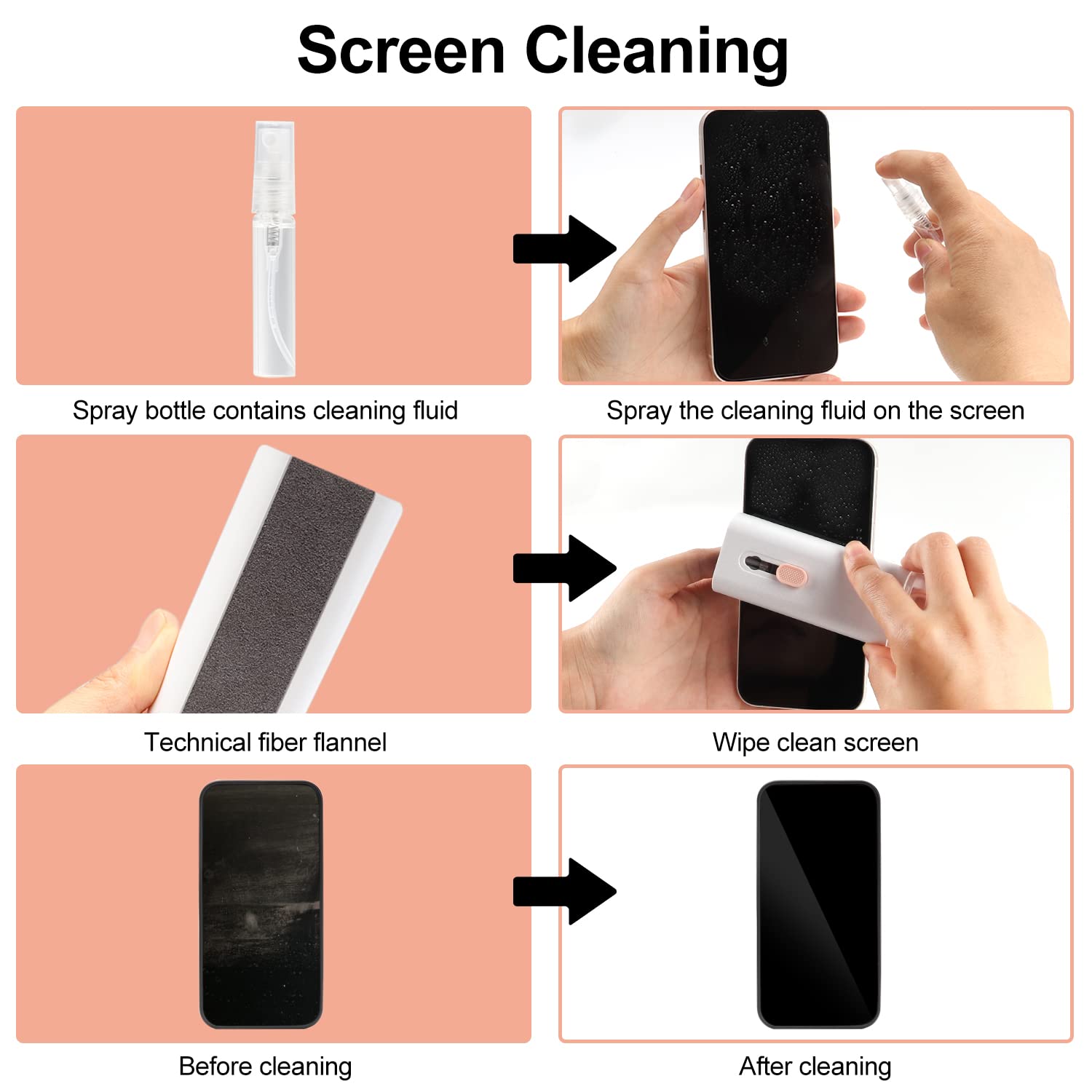 Screen Cleaning

Spray bottle contains cleaning fluid

Spray the cleaning fluid on the screen

Technical fiber flannel

Wipe clean screen

Before cleaning

After cleaning