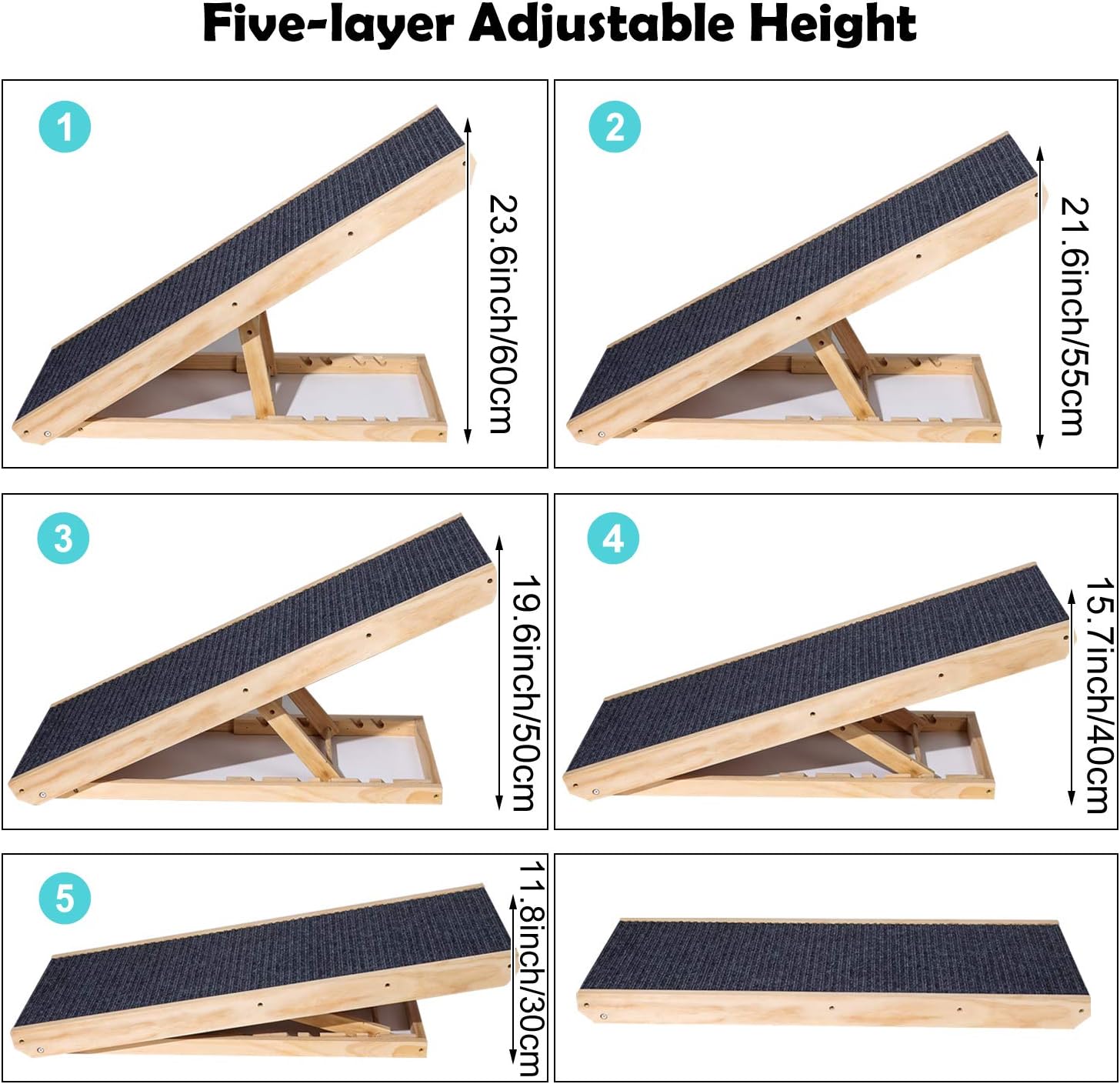 Five-layer Adjustable Height

1

23.6inch/60cm

2

21.6inch/55cm

3

19.6inch/50cm

4

15.7inch/40cm

5

11.8inch/30cm