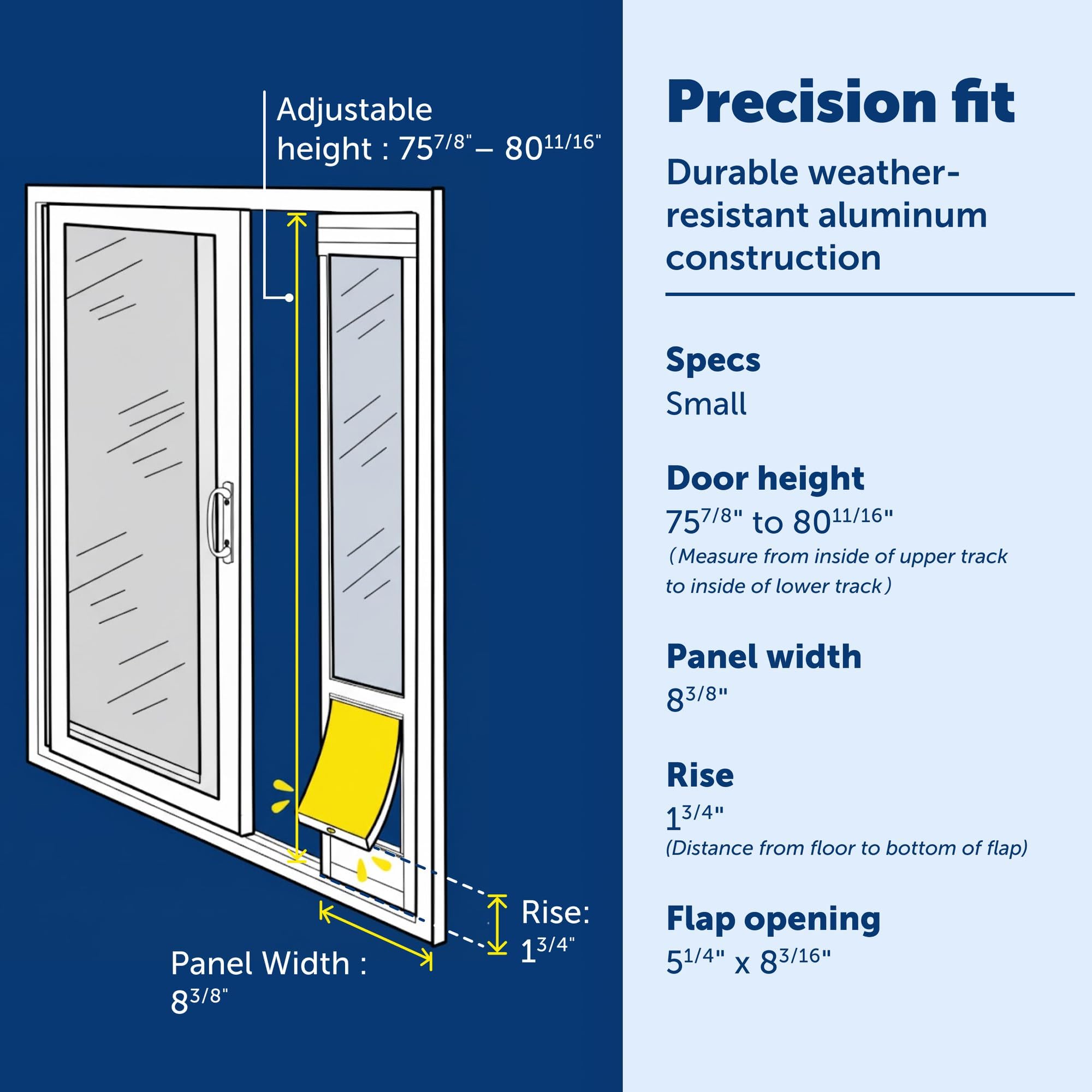 Adjustable height : $75^{7/8"}$ – $80^{11/16"}$

Rise: $1^{3/4"}$

Panel Width : $8^{3/8"}$

Precision fit

Durable weather-resistant aluminum construction

Specs

Small

Door height

$75^{7/8"}$ to $80^{11/16"}$

(Measure from inside of upper track to inside of lower track)

Panel width

$8^{3/8"}$

Rise

$1^{3/4"}$

(Distance from floor to bottom of flap)

Flap opening

$5^{1/4"}$ x $8^{3/16"}$