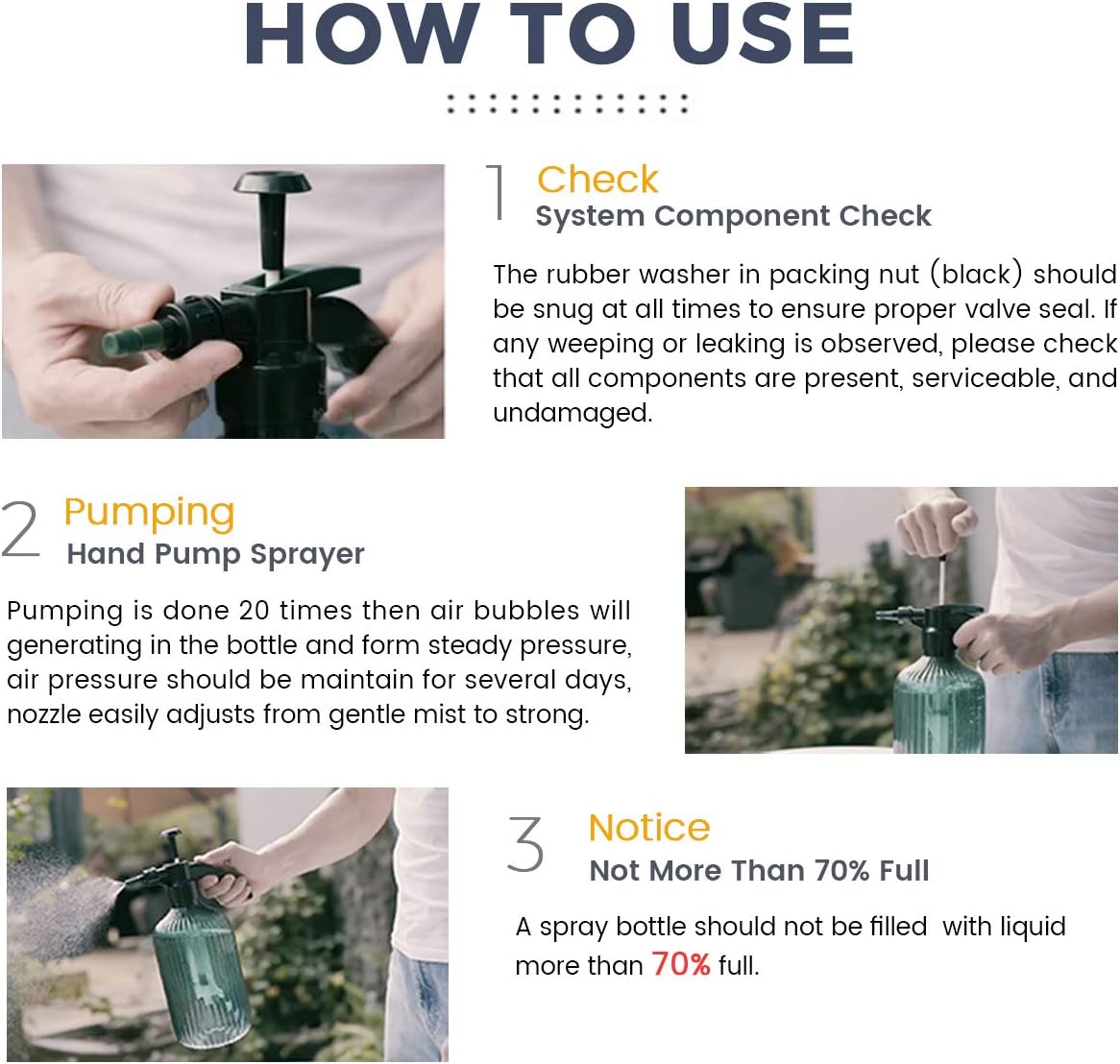 HOW TO USE

1 Check
System Component Check

The rubber washer in packing nut (black) should be snug at all times to ensure proper valve seal. If any weeping or leaking is observed, please check that all components are present, serviceable, and undamaged.

2 Pumping
Hand Pump Sprayer

Pumping is done 20 times then air bubbles will generating in the bottle and form steady pressure, air pressure should be maintain for several days, nozzle easily adjusts from gentle mist to strong.

3 Notice
Not More Than 70% Full

A spray bottle should not be filled with liquid more than 70% full.