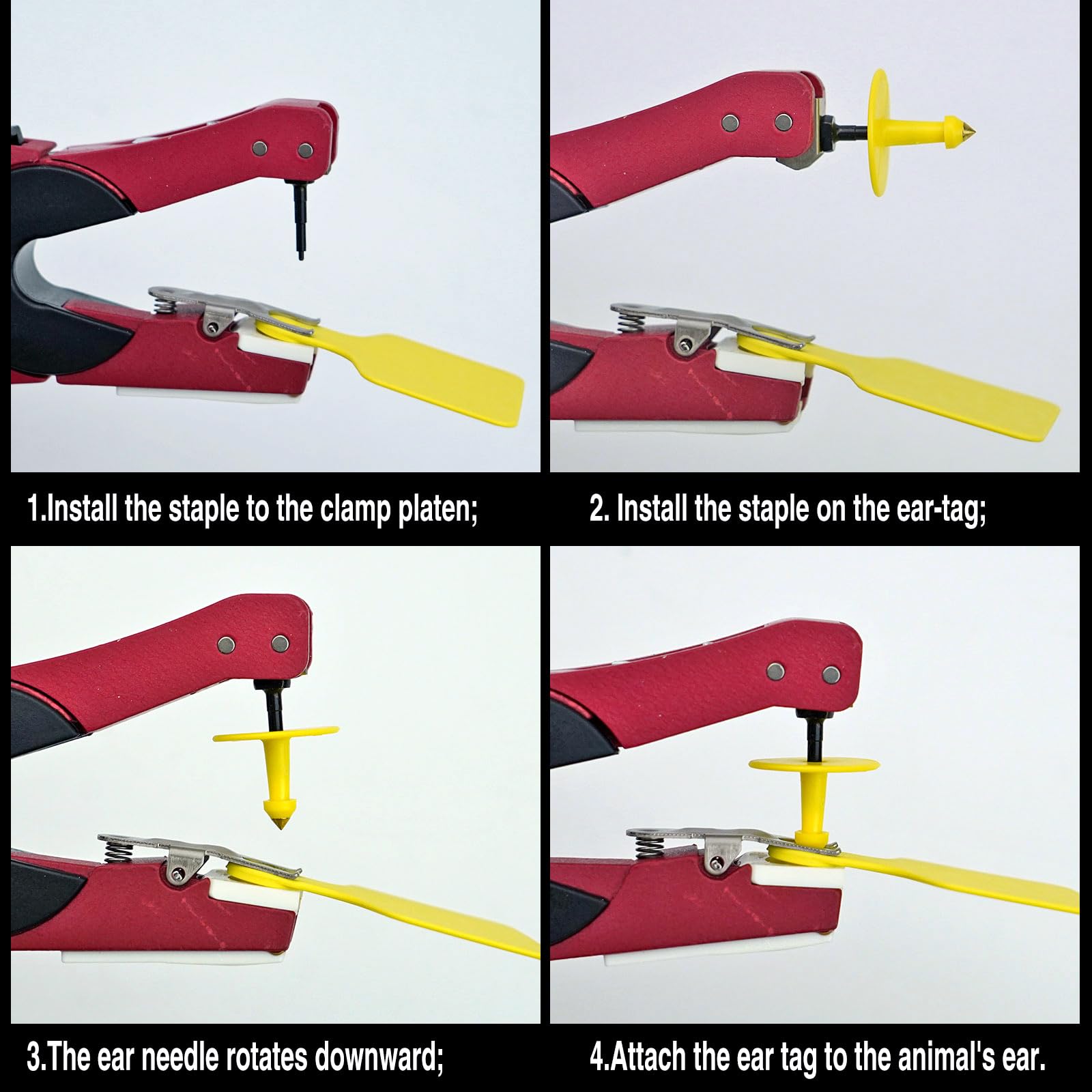 1.Install the staple to the clamp platen;

2. Install the staple on the ear-tag;

3.The ear needle rotates downward;

4.Attach the ear tag to the animal's ear.