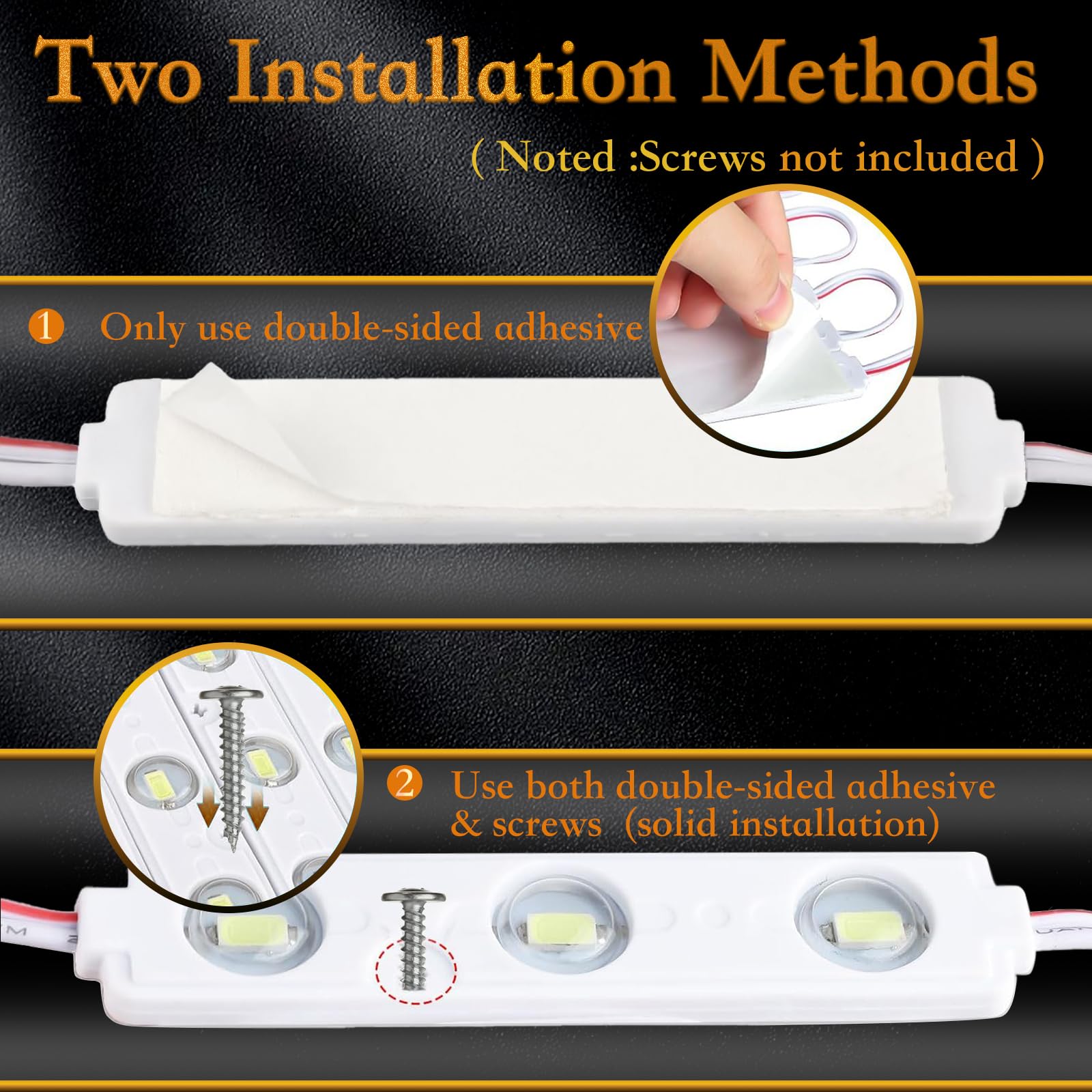 Two Installation Methods

( Noted :Screws not included )

1 Only use double-sided adhesive

2 Use both double-sided adhesive & screws (solid installation)