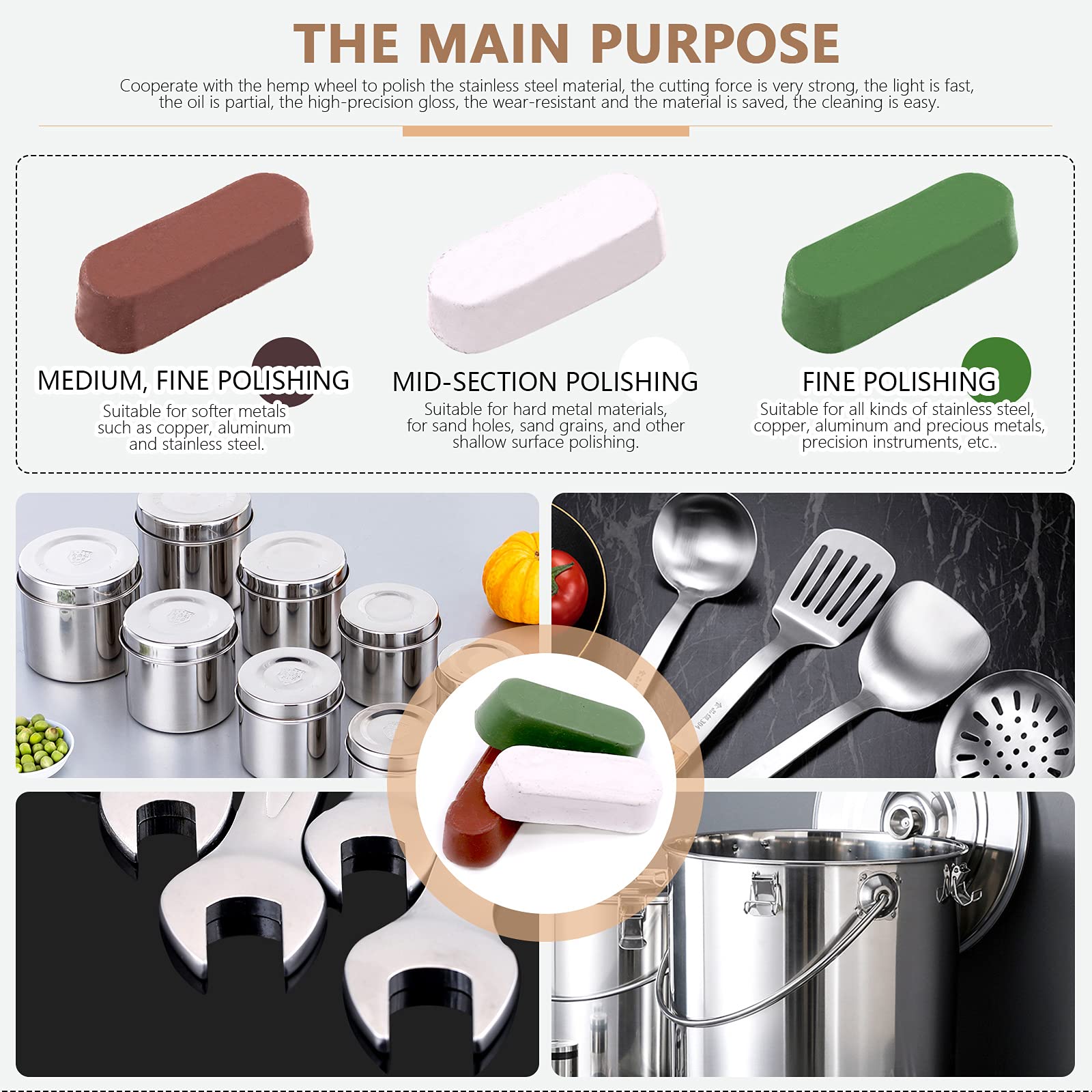 THE MAIN PURPOSE

Cooperate with the hemp wheel to polish the stainless steel material, the cutting force is very strong, the light is fast, the oil is partial, the high-precision gloss, the wear-resistant and the material is saved, the cleaning is easy.

MEDIUM, FINE POLISHING
Suitable for softer metals such as copper, aluminum and stainless steel.

MID-SECTION POLISHING
Suitable for hard metal materials, for sand holes, sand grains, and other shallow surface polishing.

FINE POLISHING
Suitable for all kinds of stainless steel, copper, aluminum and precious metals, precision instruments, etc..